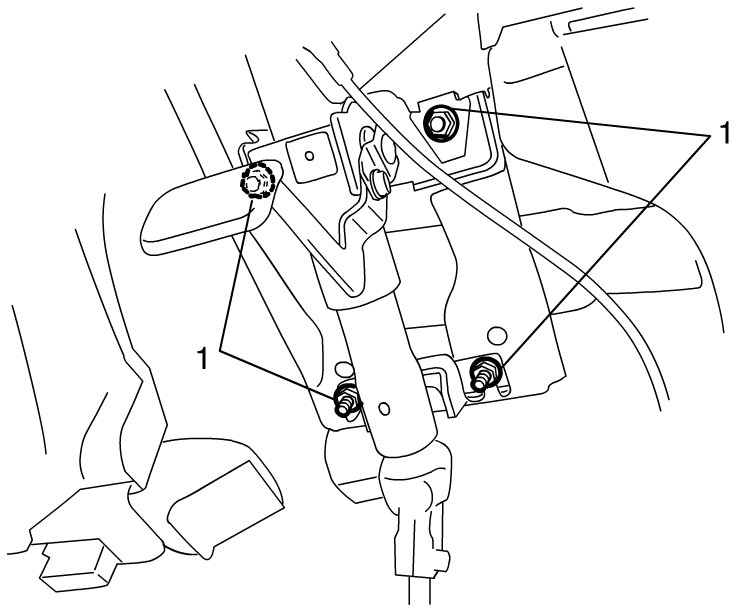 1

1