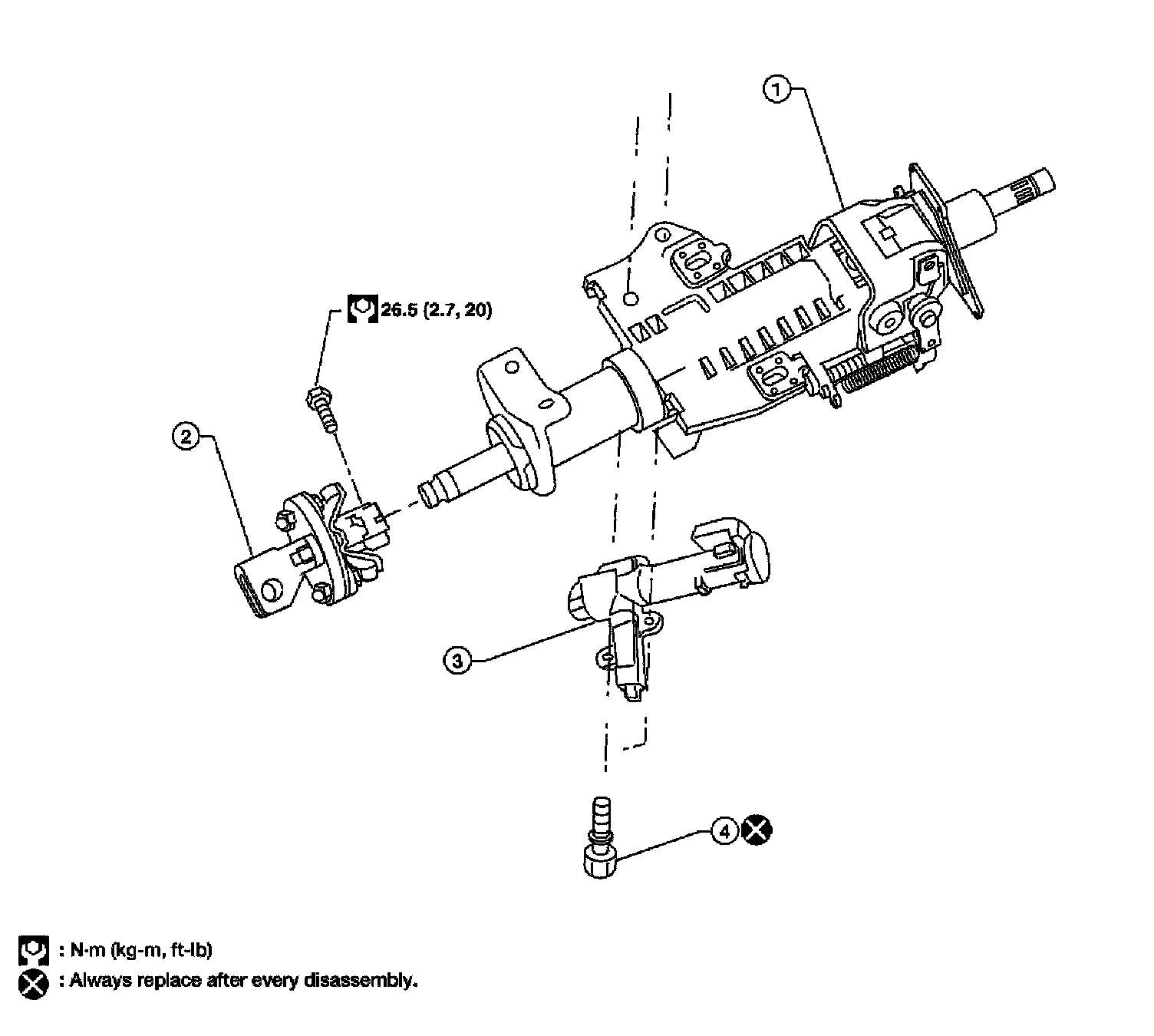 1

26.5 (2.7, 20)

2

3

4

: N·m (kg-m, ft-lb)

: Always replace after every disassembly.