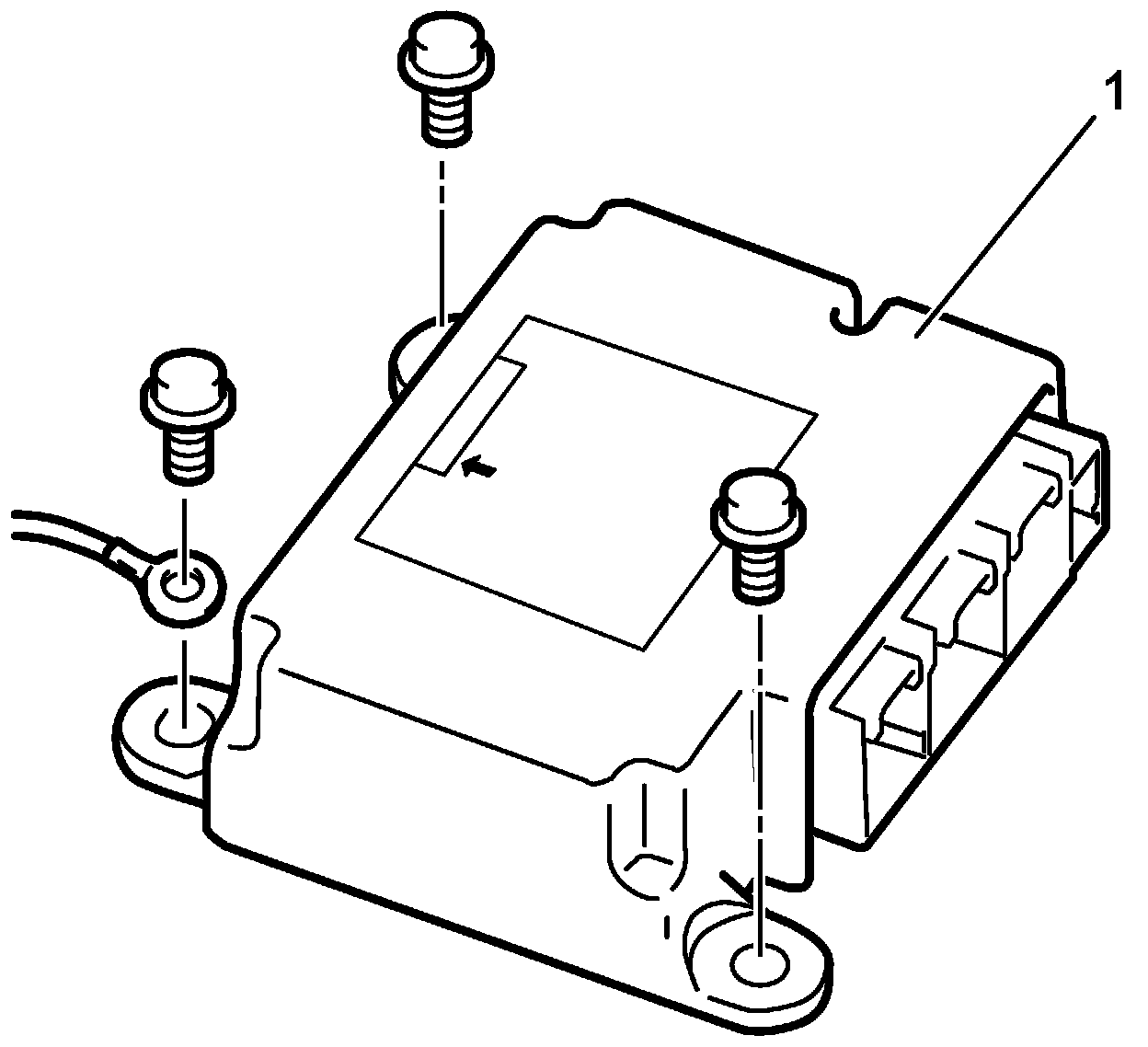 1