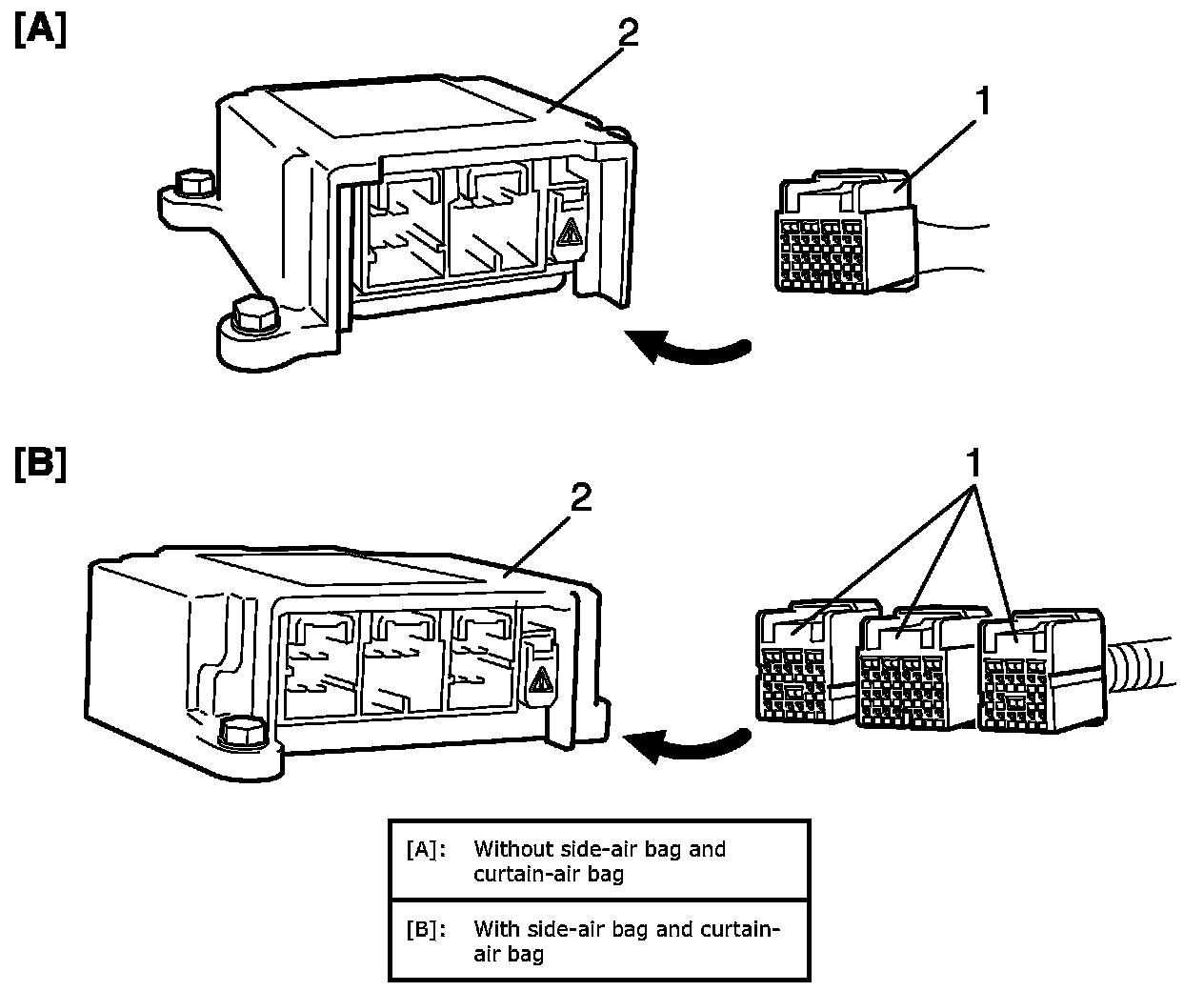 [A]

2

1

[B]

2

1

| [A]: | Without side-air bag and curtain-air bag |
|---|---|
| [B]: | With side-air bag and curtain-air bag |