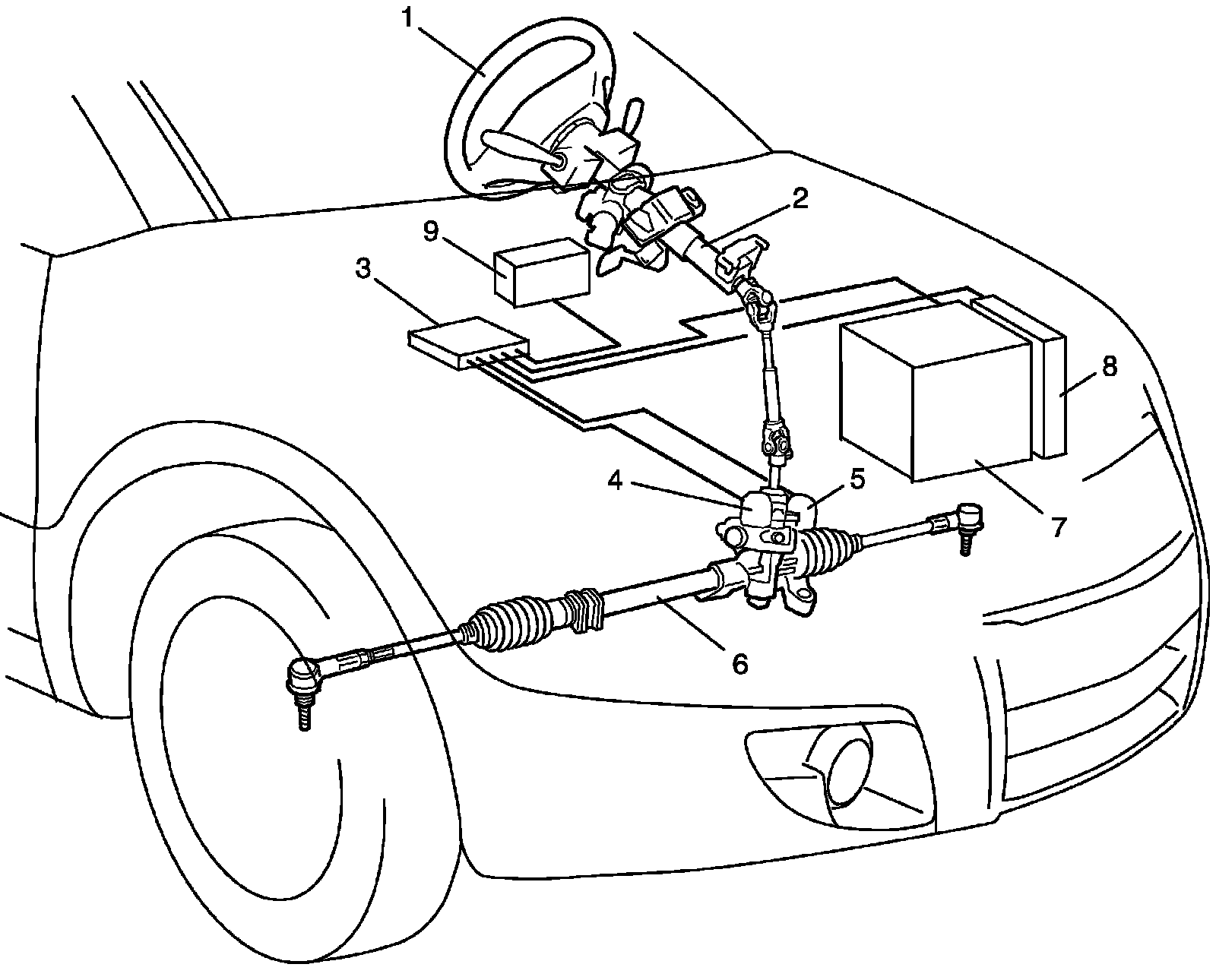 1
2
9
3
8
4
5
7
6