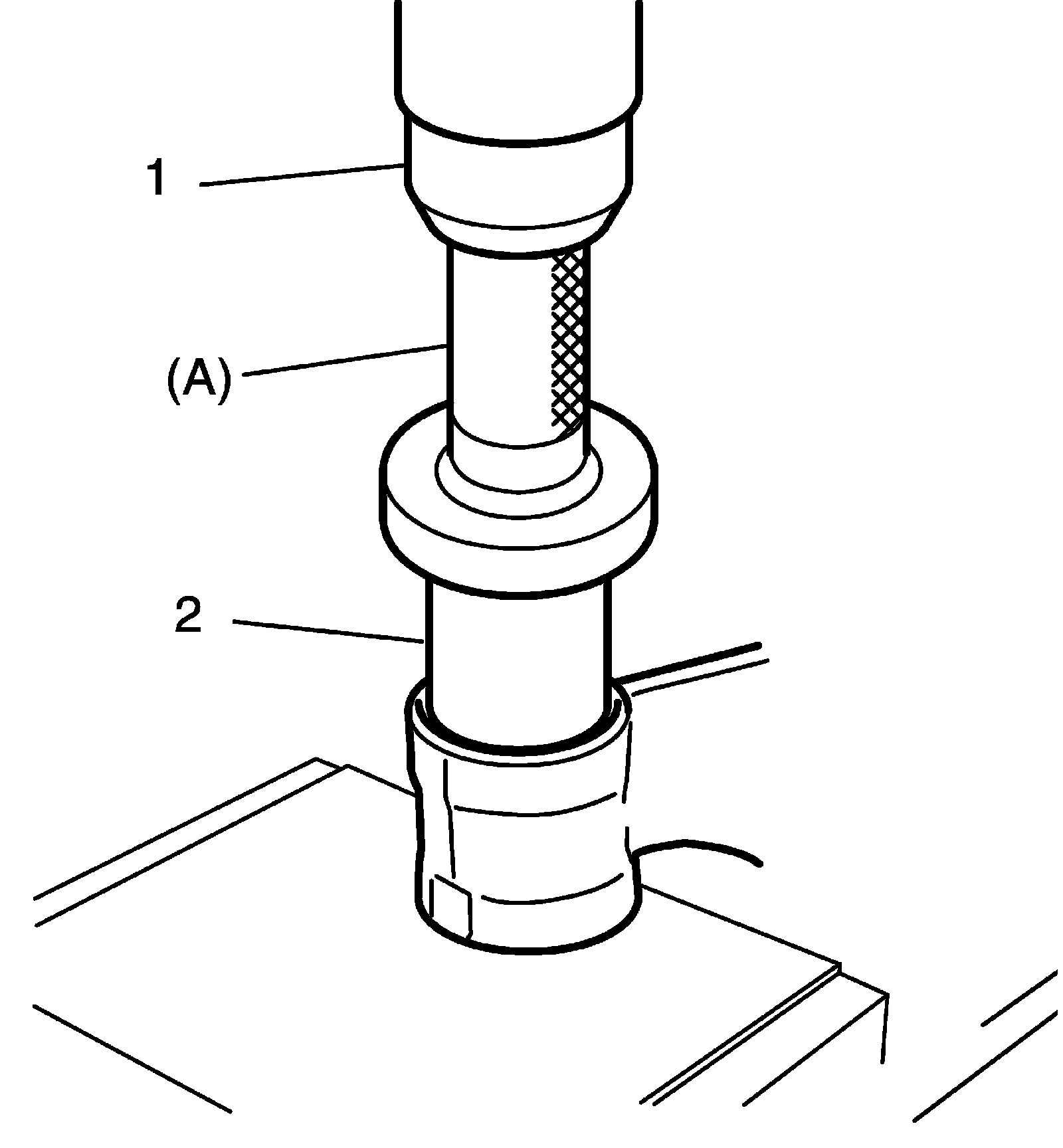 1
(A)
2