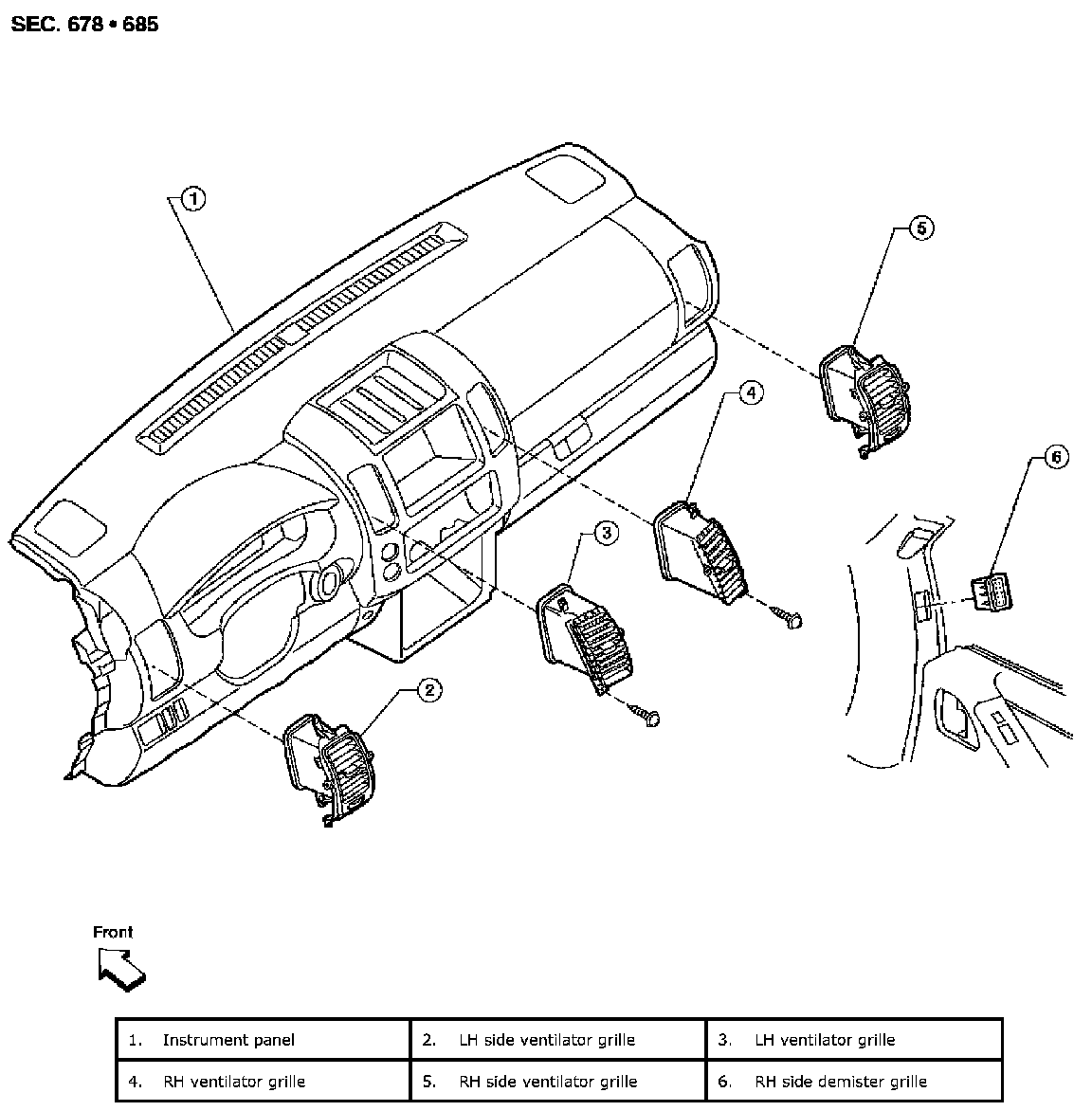 SEC. 678 • 685

1

5

4

6

3

2

Front

| 1. Instrument panel | 2. LH side ventilator grille | 3. LH ventilator grille |
|---|---|---|
| 4. RH ventilator grille | 5. RH side ventilator grille | 6. RH side demister grille |