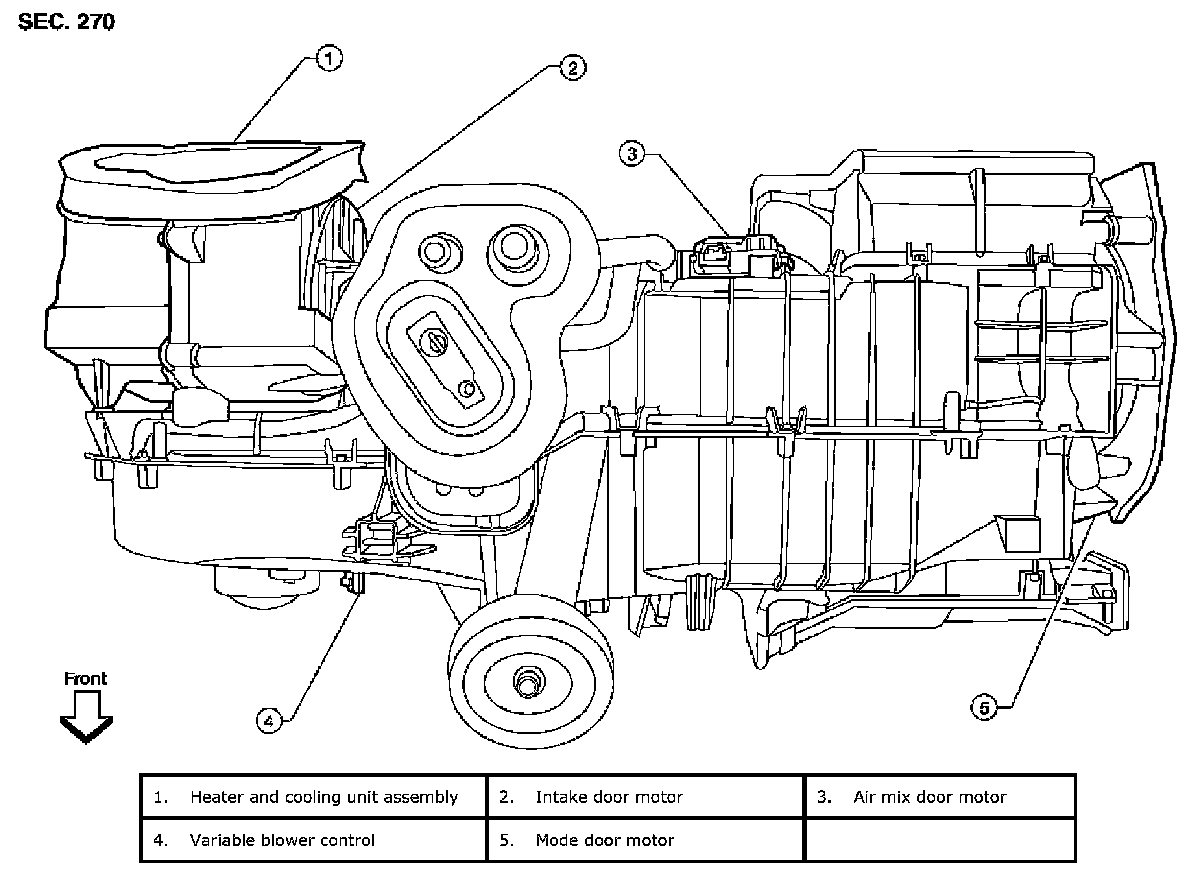 SEC. 270

1
2
3
4
5

Front

| 1. Heater and cooling unit assembly | 2. Intake door motor | 3. Air mix door motor |
|---|---|---|
| 4. Variable blower control | 5. Mode door motor | |