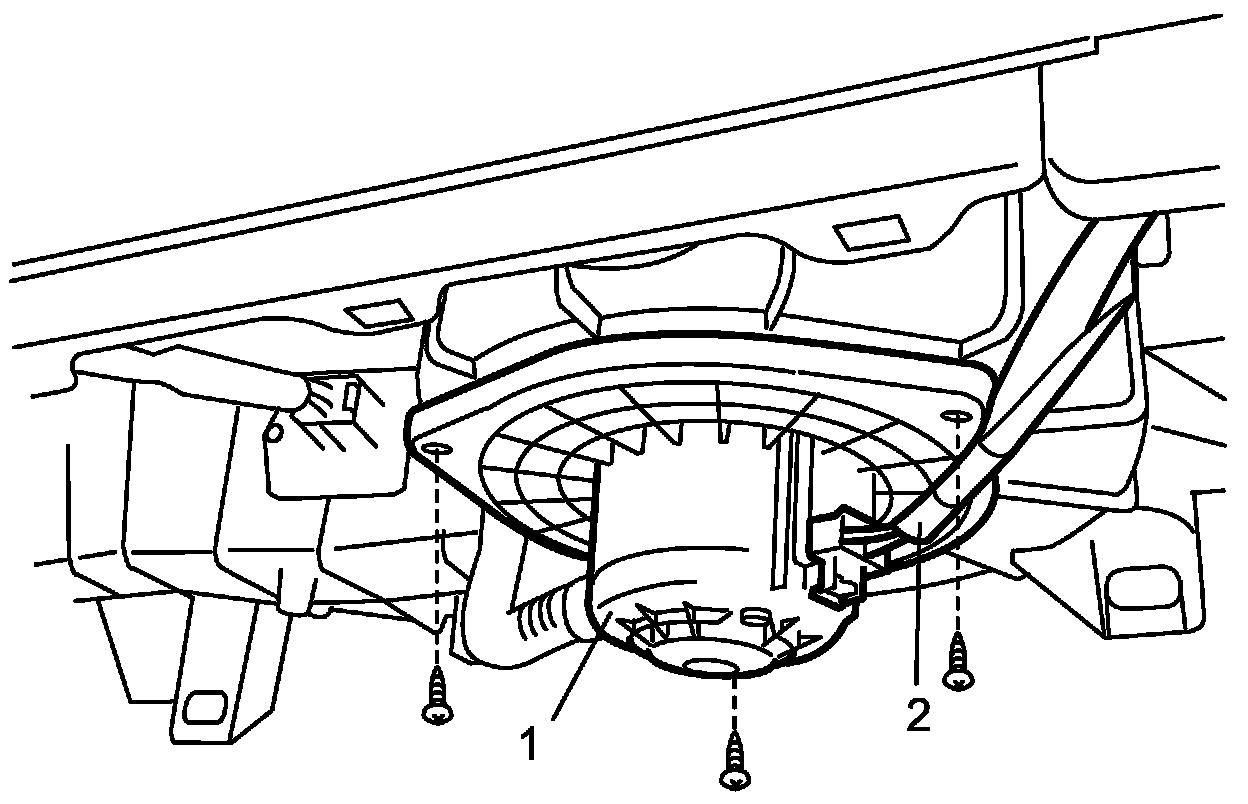 1
2