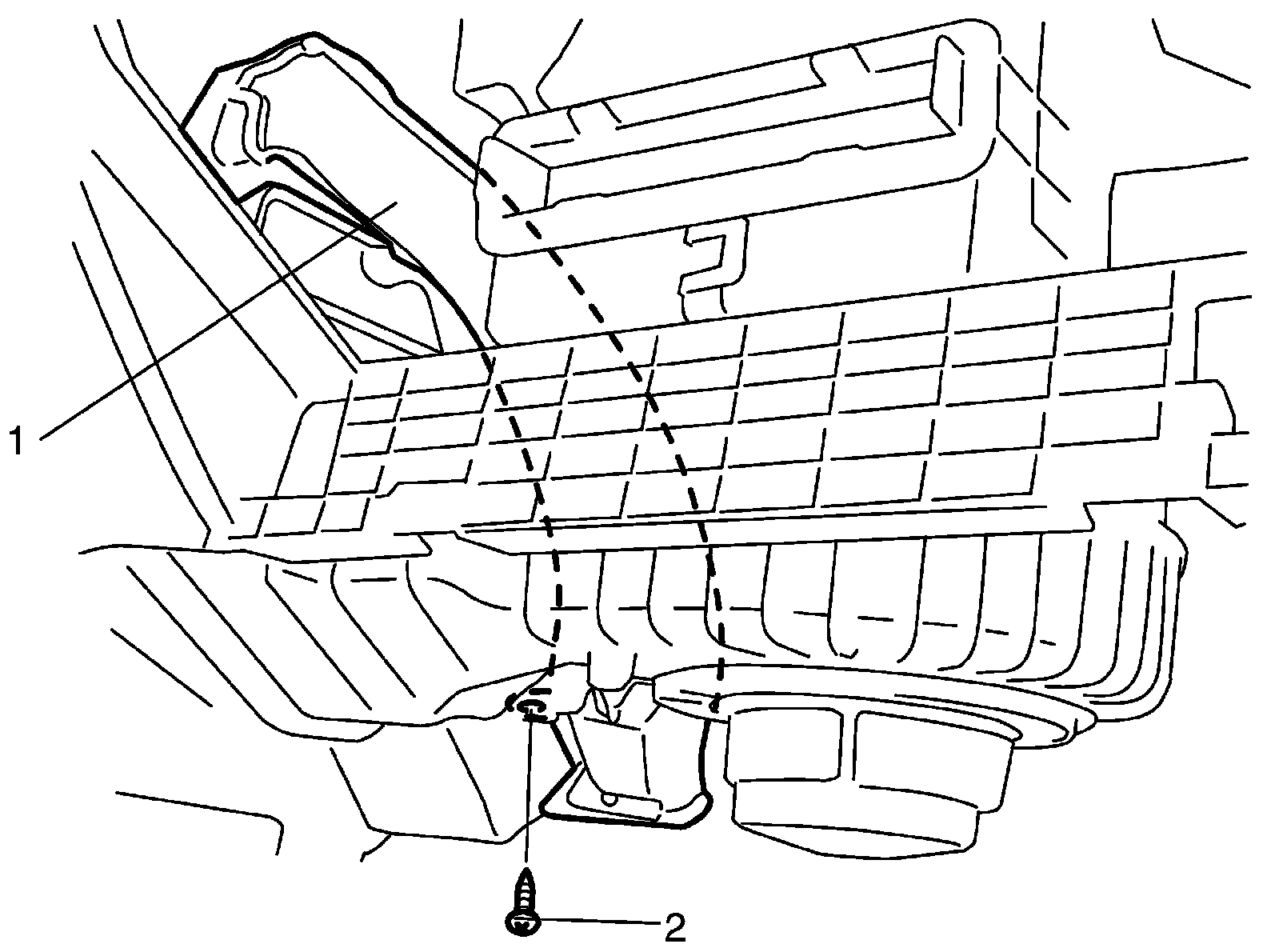 1

2