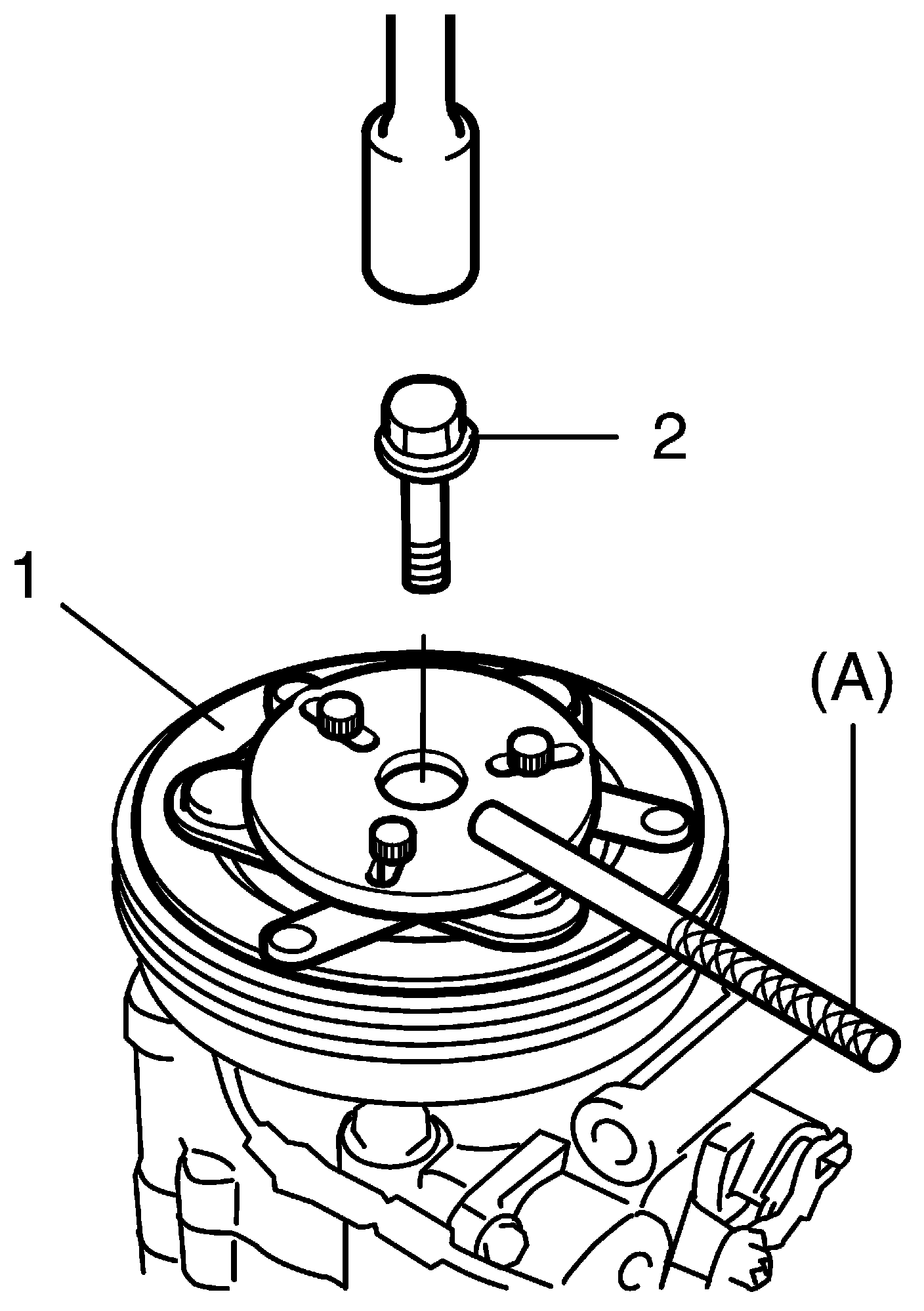 2

1

(A)