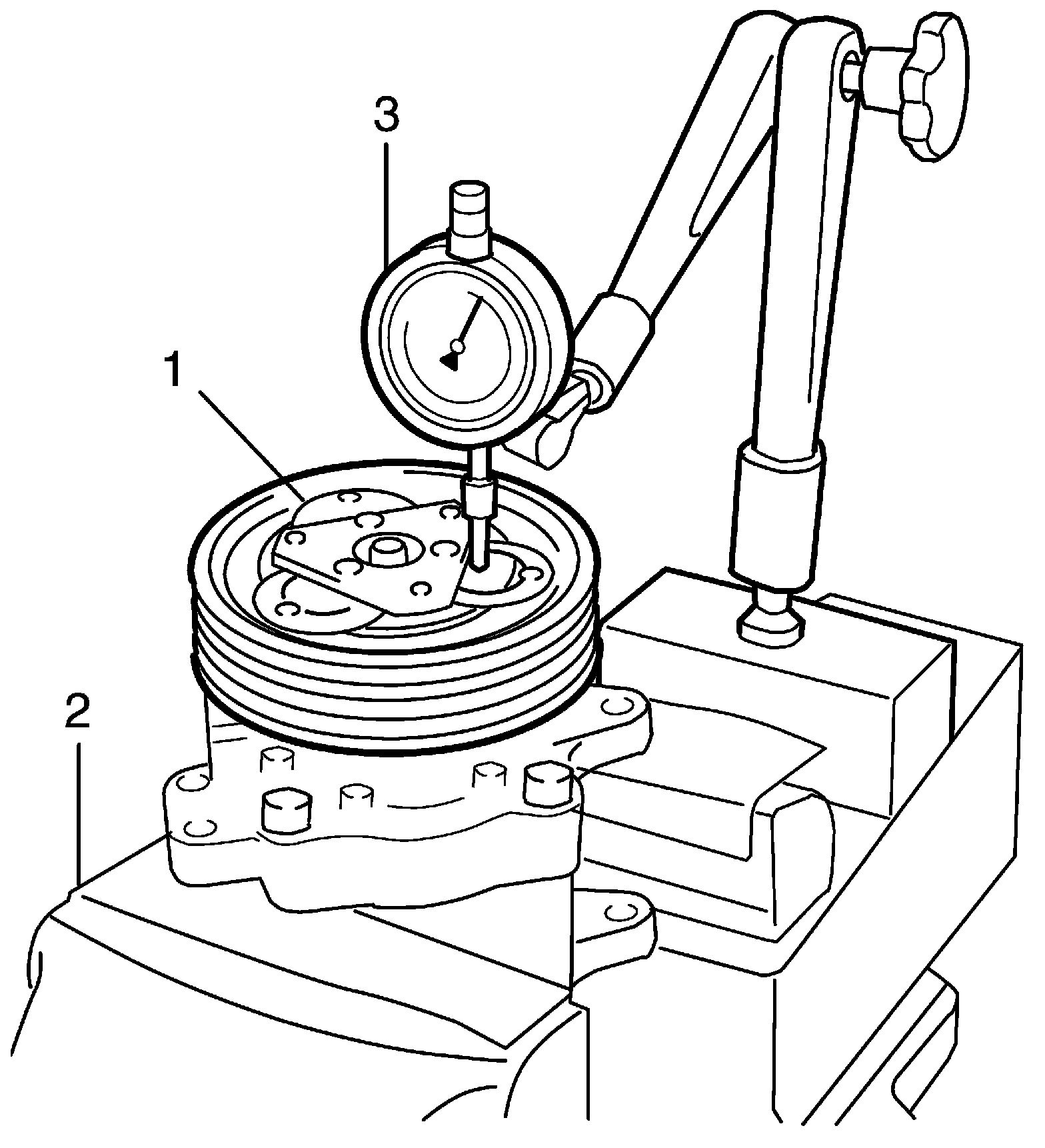 3
1
2