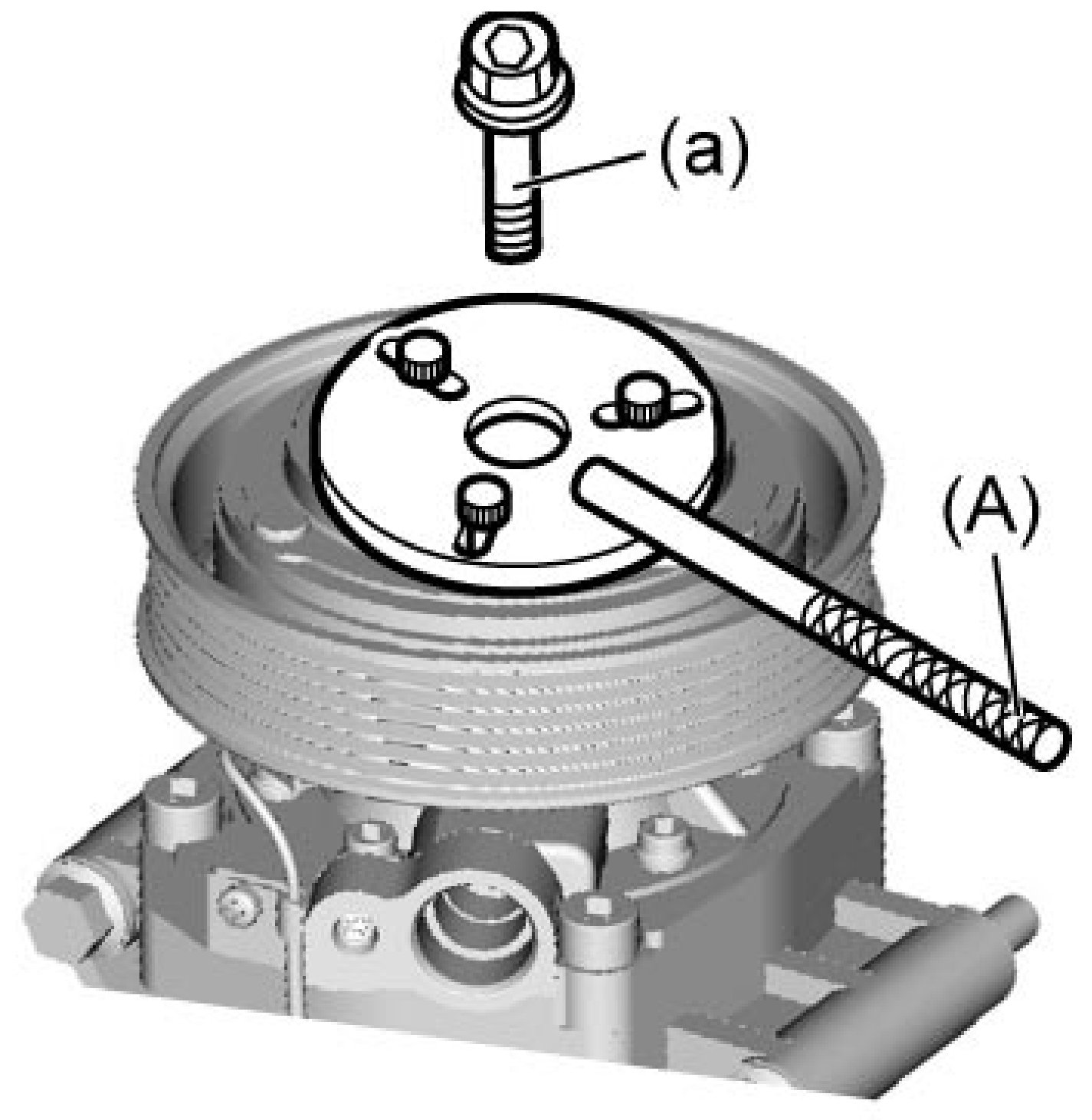 (a)

(A)