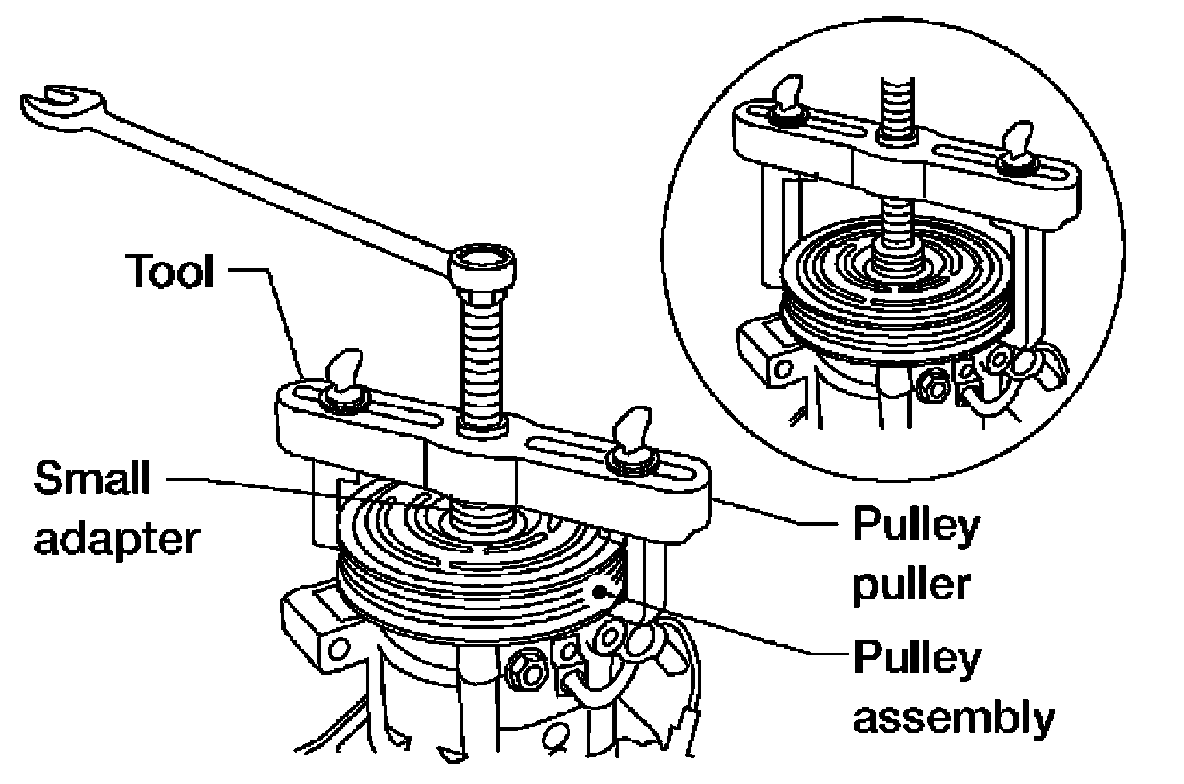 Tool

Small adapter

Pulley puller

Pulley assembly