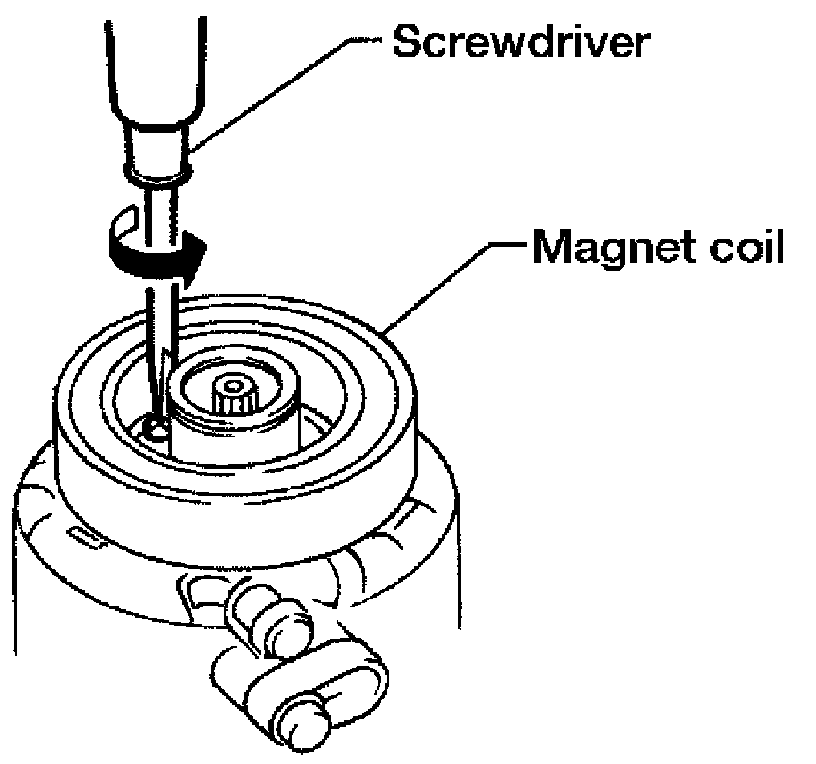 Screwdriver

Magnet coil