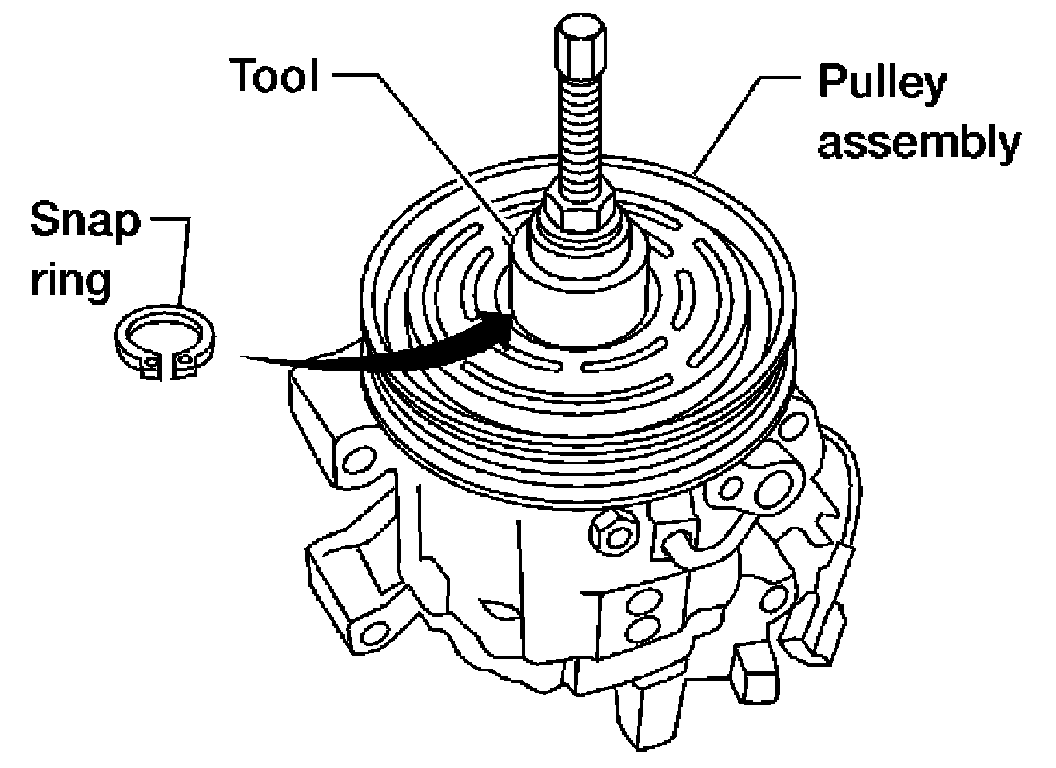 Tool

Pulley assembly

Snap ring