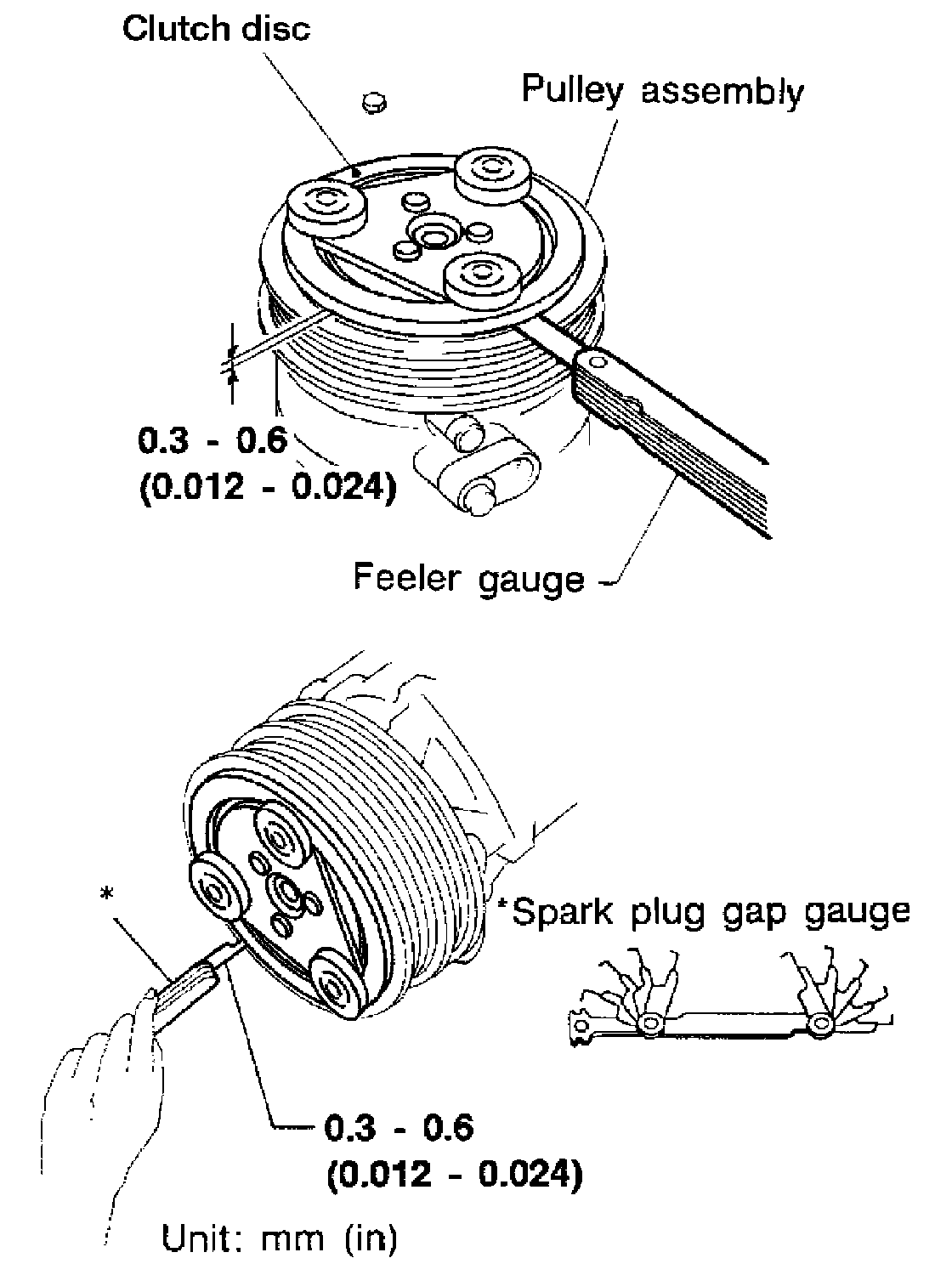 Clutch disc

Pulley assembly

0.3 - 0.6
(0.012 - 0.024)

Feeler gauge

*

*Spark plug gap gauge

0.3 - 0.6
(0.012 - 0.024)

Unit: mm (in)