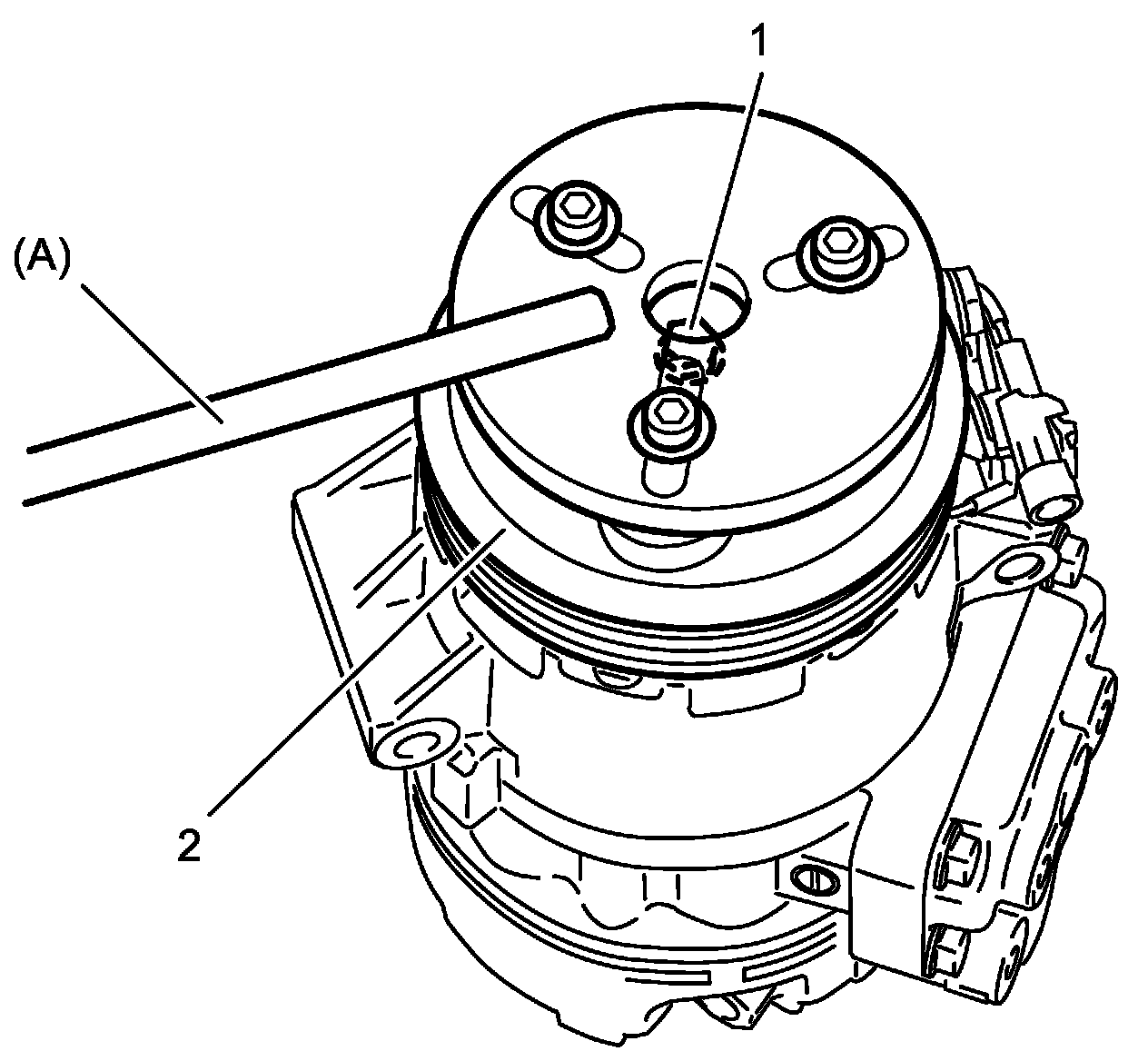 1
(A)
2