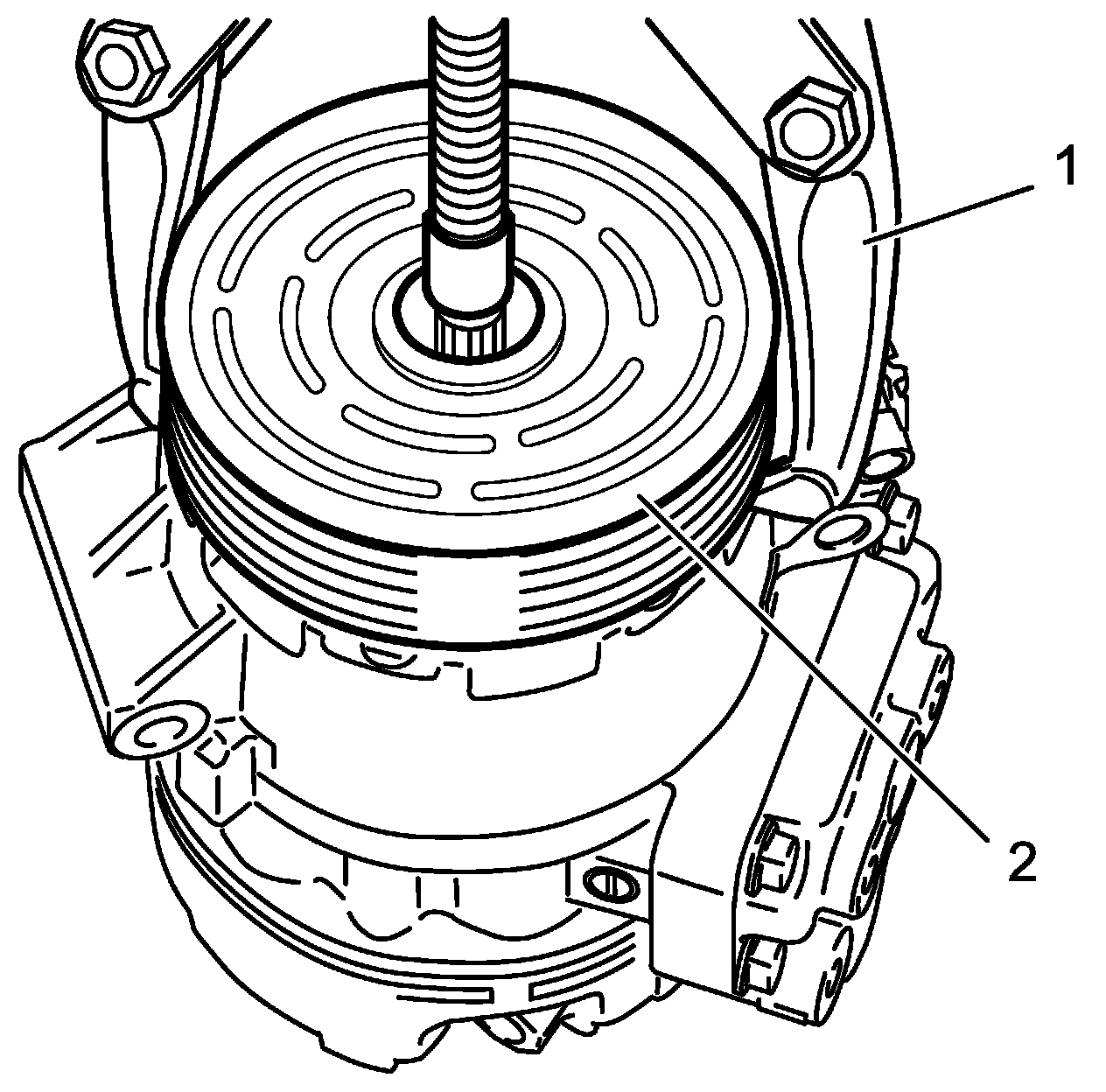 1

2