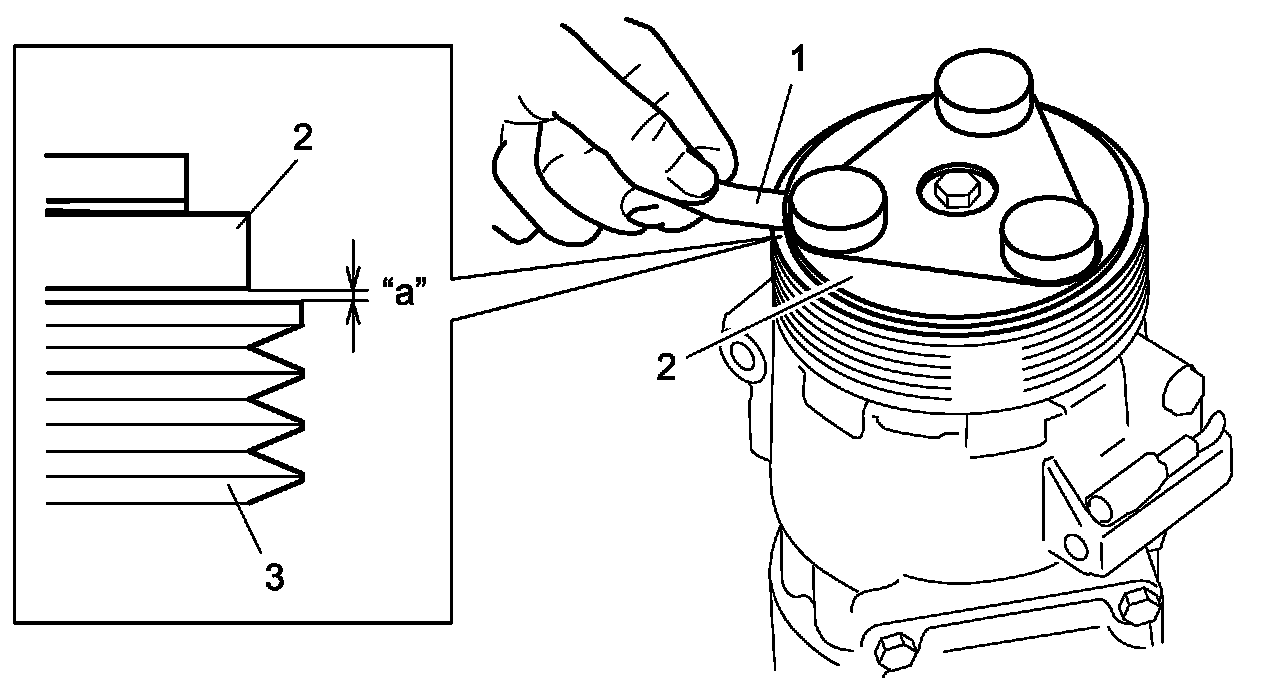 2
"a"
3
1
2