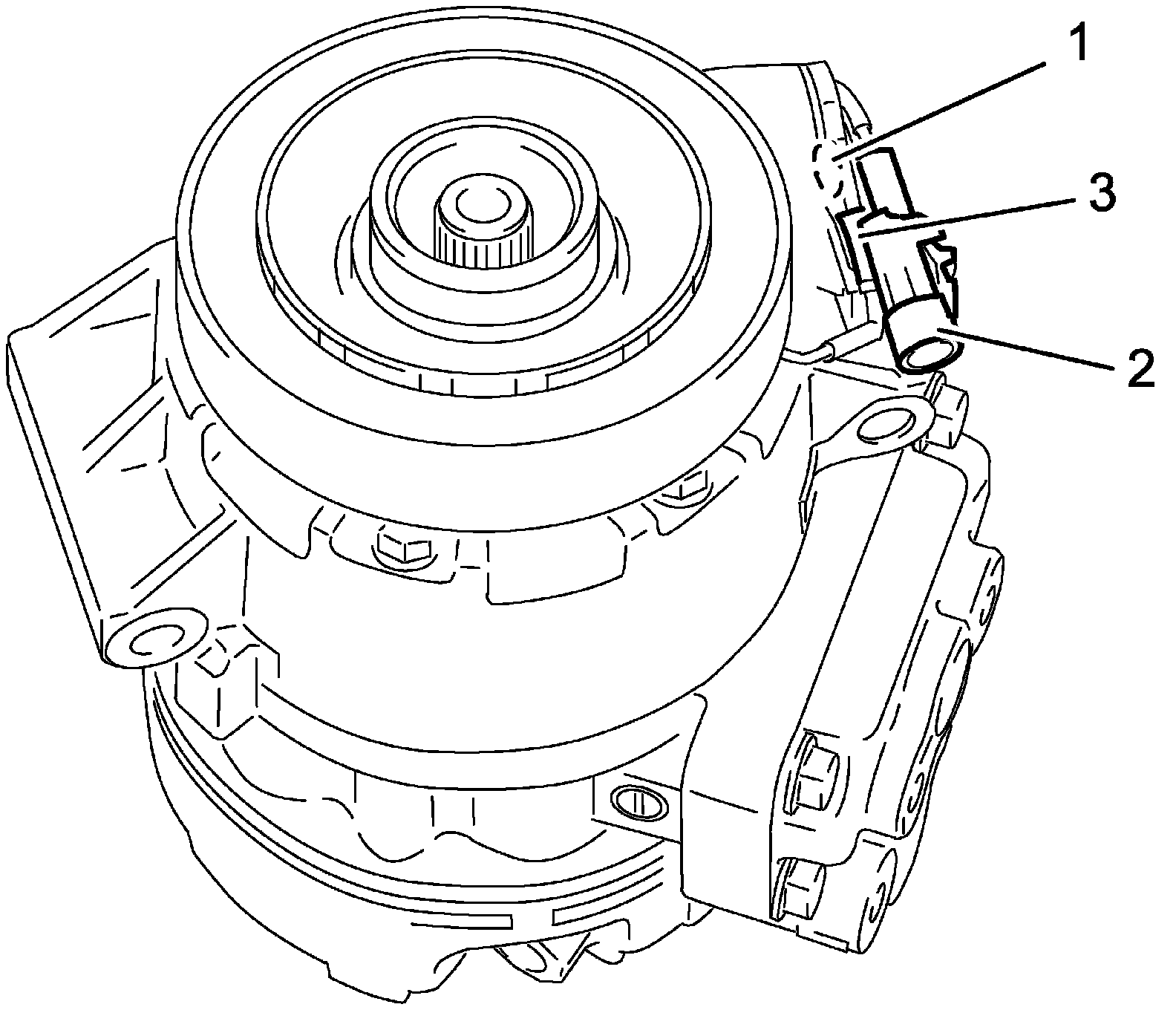 1
3
2