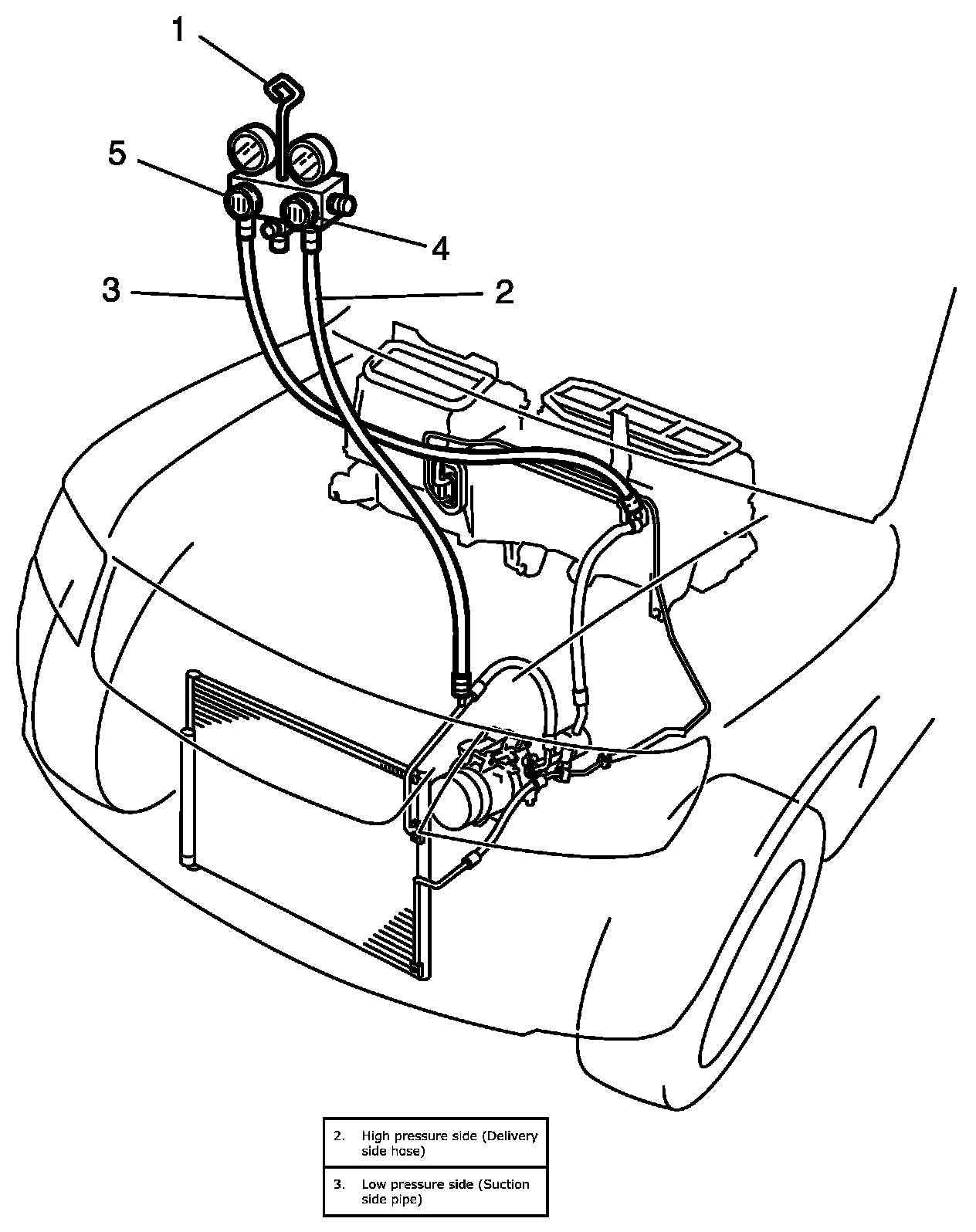 1

5

4

3

2

| 2. | High pressure side (Delivery side hose) |
|---|---|
| 3. | Low pressure side (Suction side pipe) |