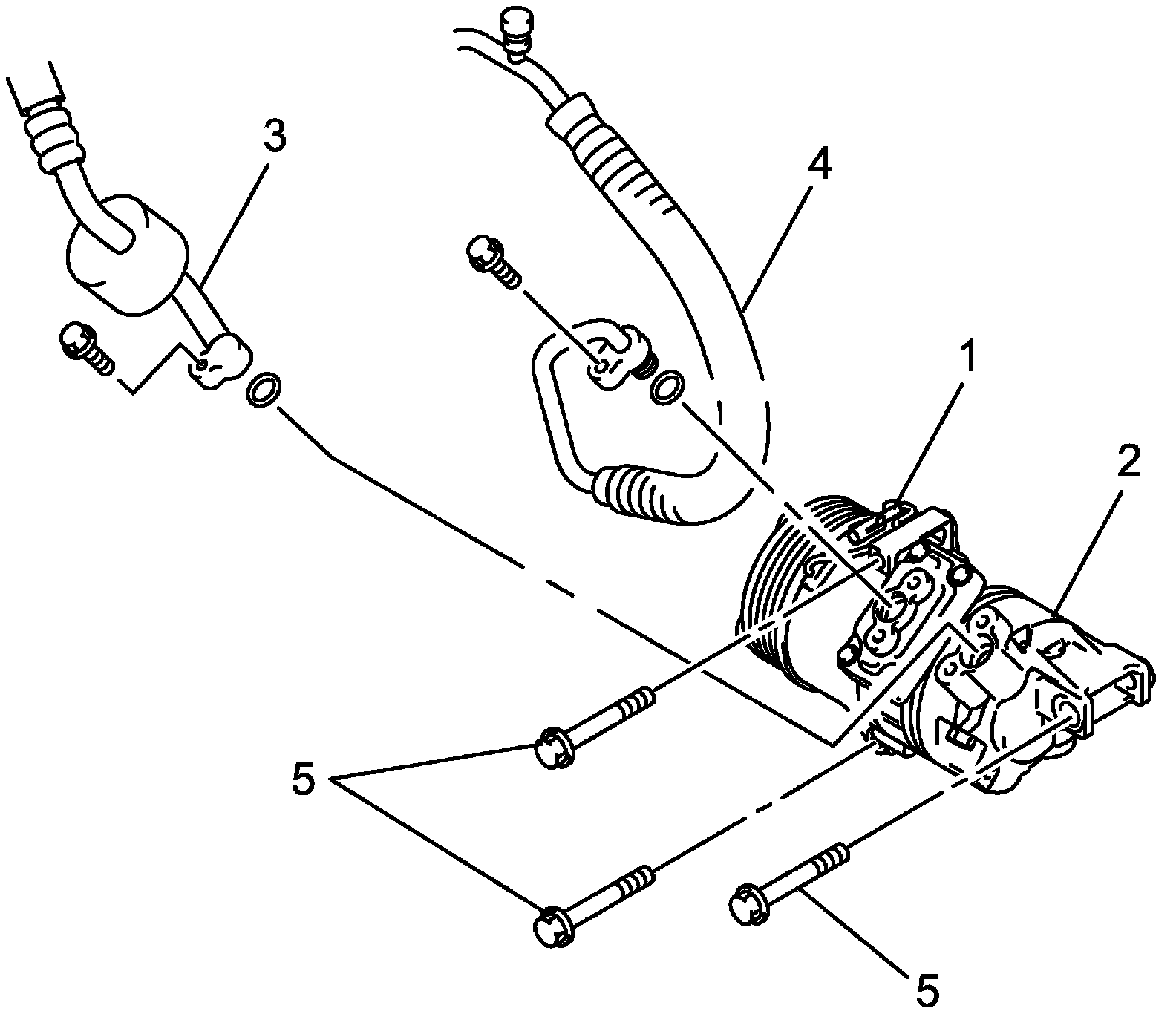 3
4
1
2
5
5