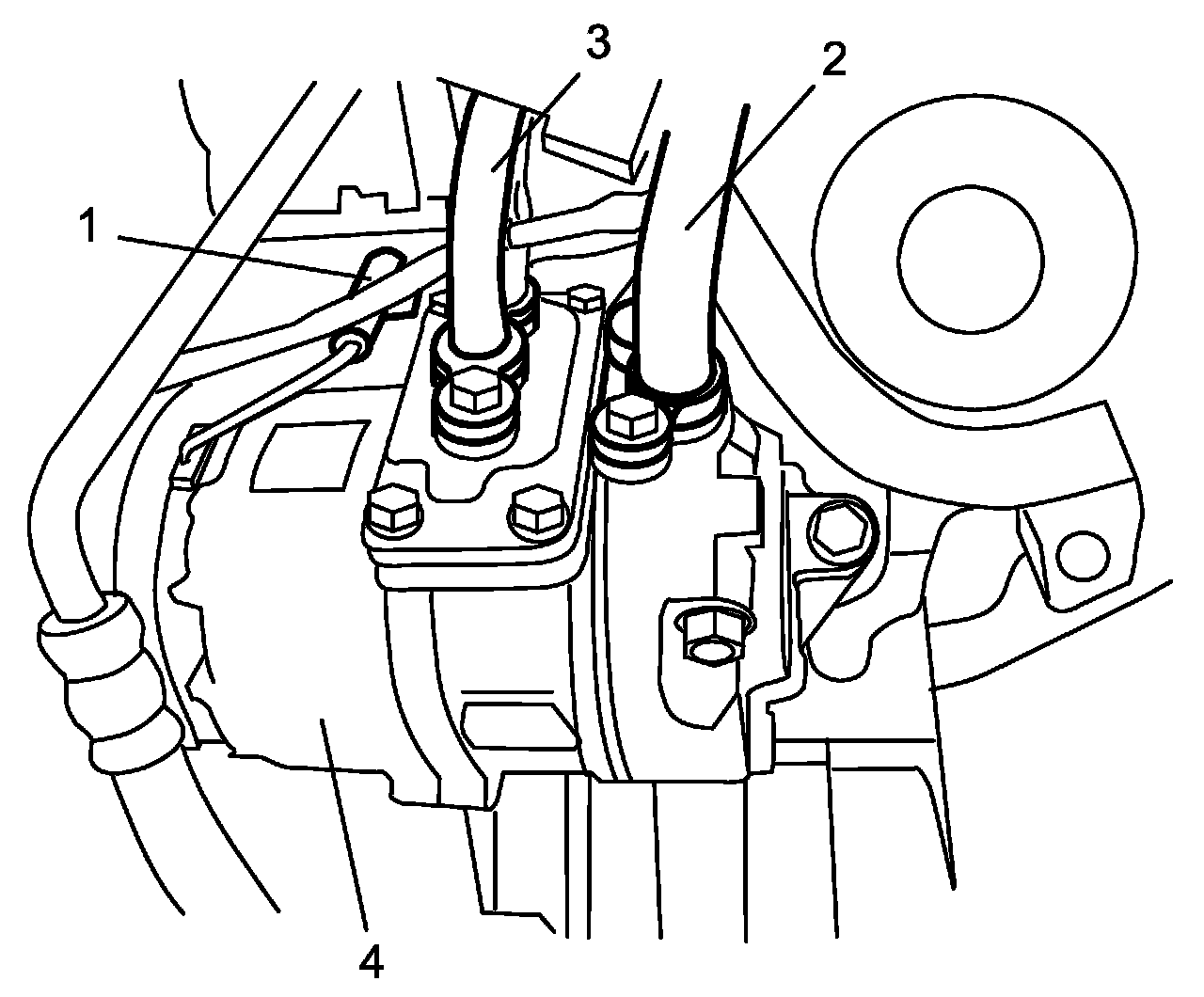 3
2
1
4