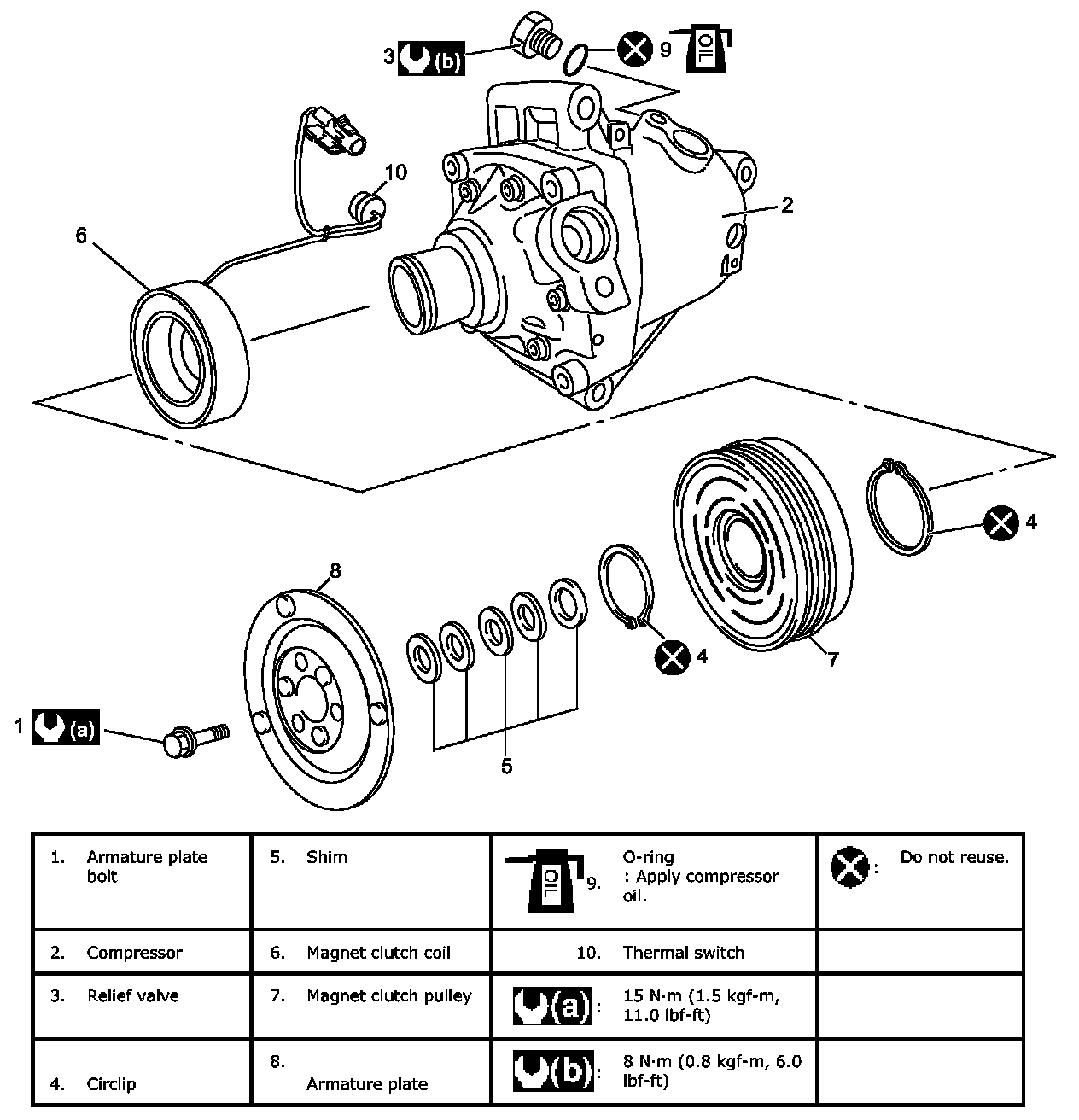 3 (b)
9 OIL
10
2
6
4
8
4
7
1 (a)
5

| 1. Armature plate bolt | 5. Shim | OIL 9. O-ring : Apply compressor oil. | : Do not reuse. |
|---|---|---|---|
| 2. Compressor | 6. Magnet clutch coil | 10. Thermal switch | |
| 3. Relief valve | 7. Magnet clutch pulley | (a): 15 N·m (1.5 kgf-m, 11.0 lbf-ft) | |
| 4. Circlip | 8. Armature plate | (b): 8 N·m (0.8 kgf-m, 6.0 lbf-ft) | |