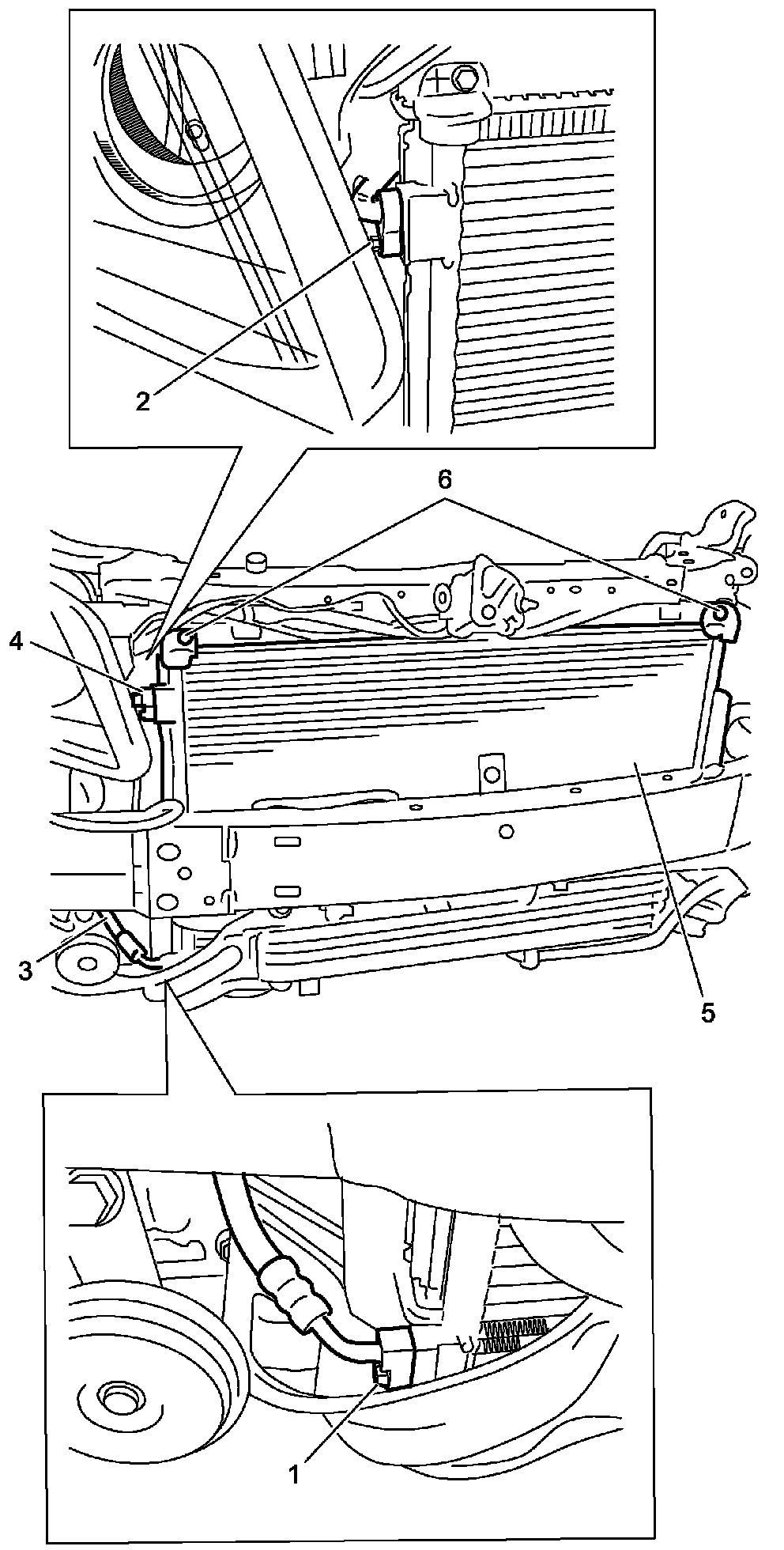 2

6

4

3

5

1