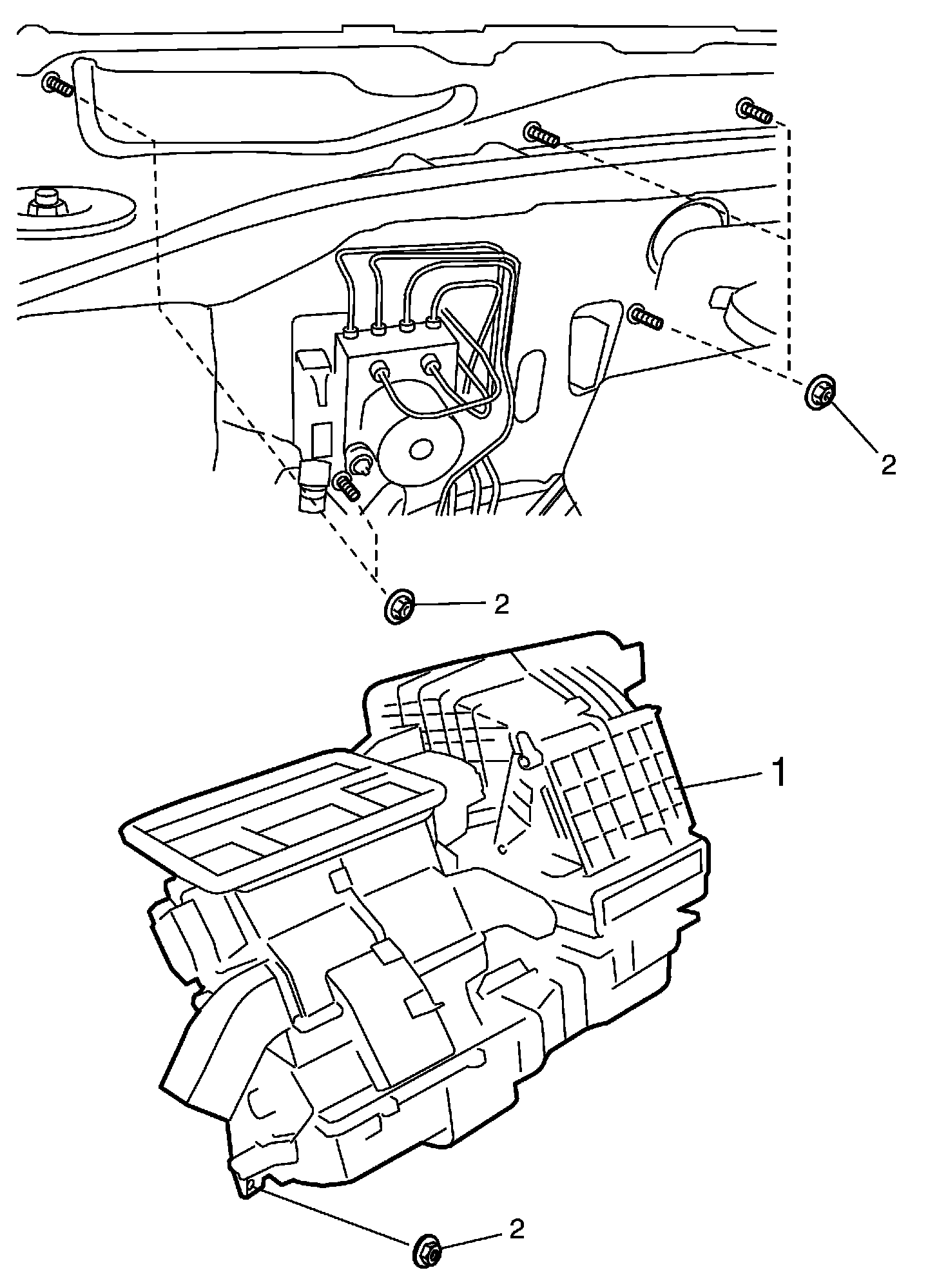 2

2

1

2