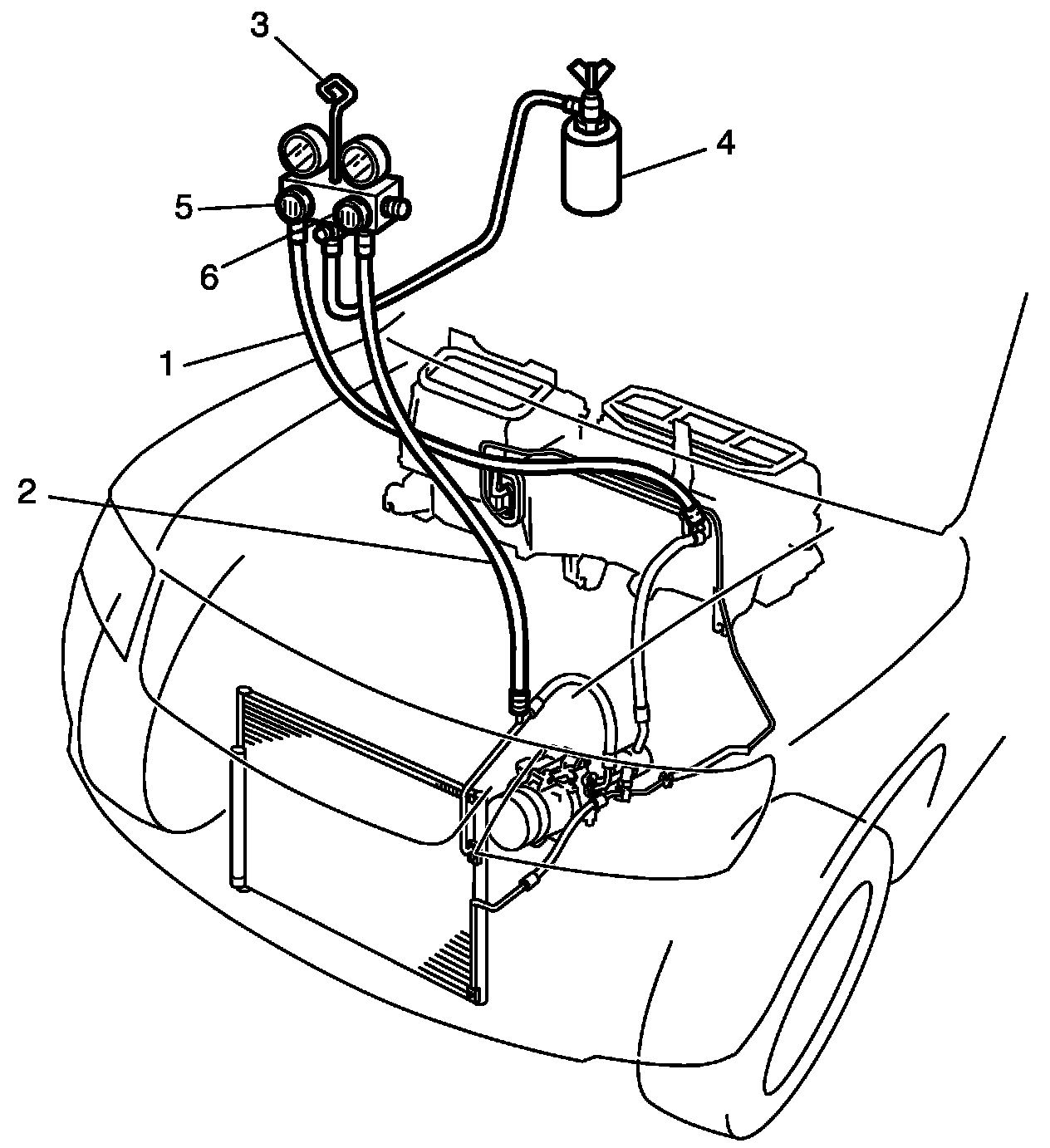 3
4
5
6
1
2