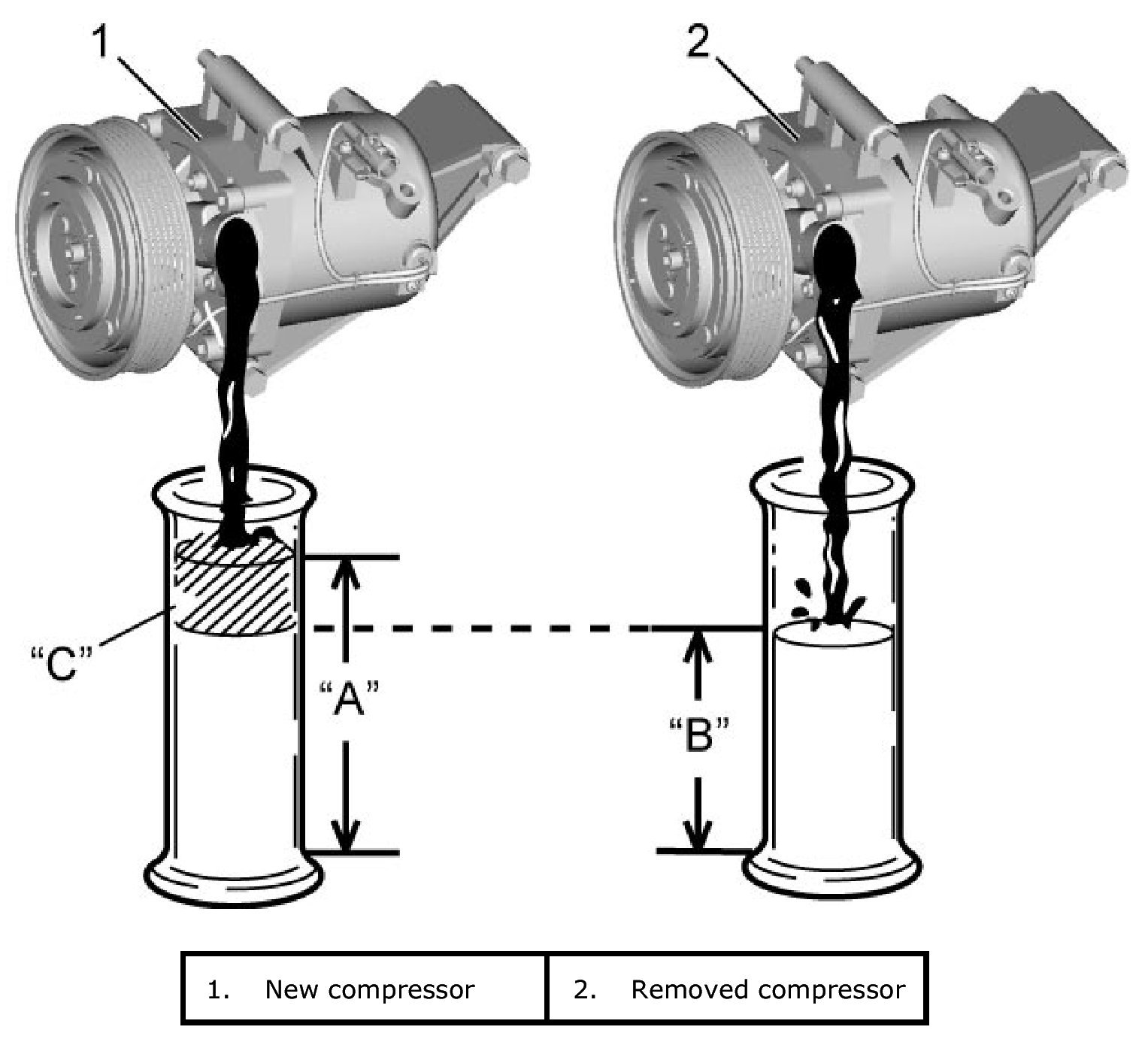 1

2

"C"

"A"

"B"

| 1. New compressor | 2. Removed compressor |
|---|---|