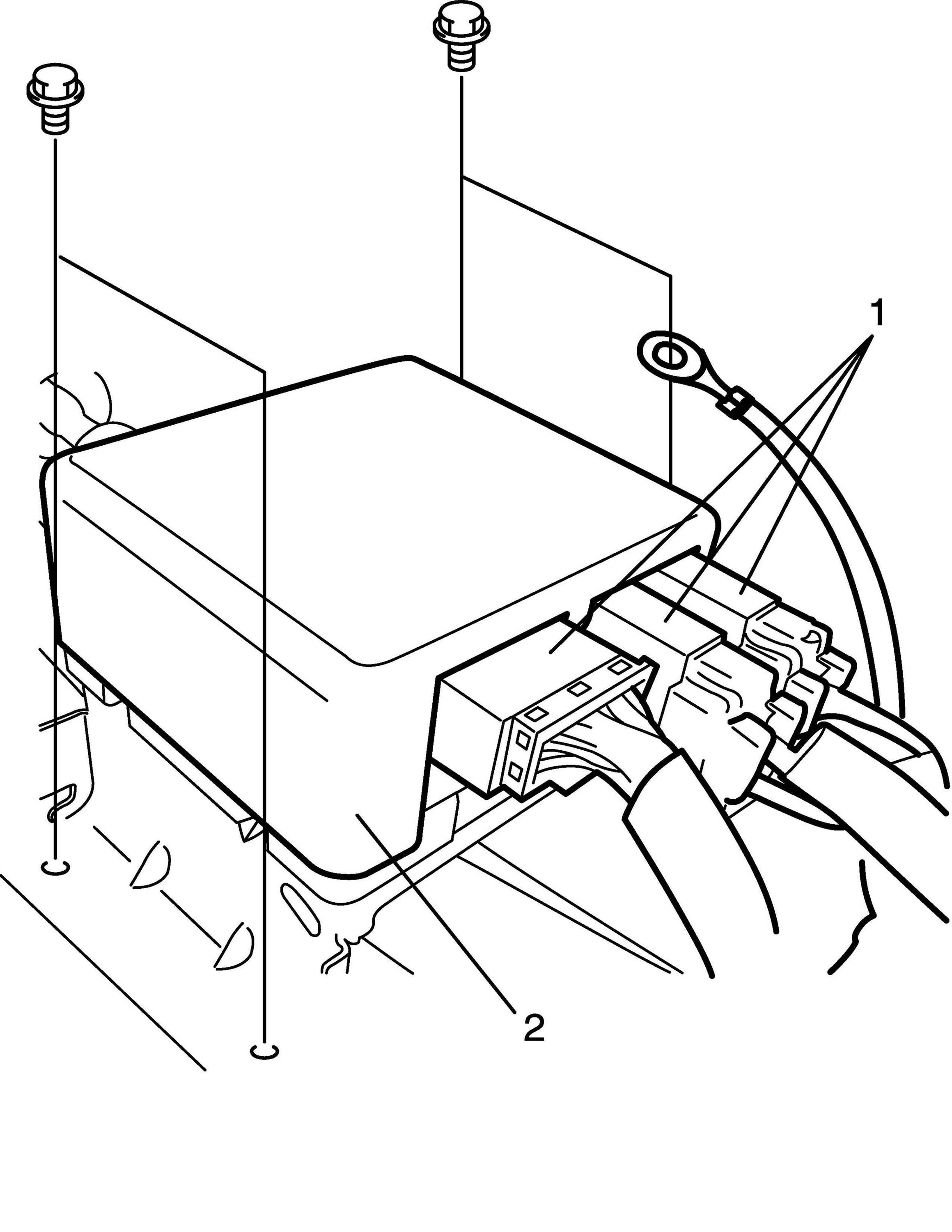 1
2