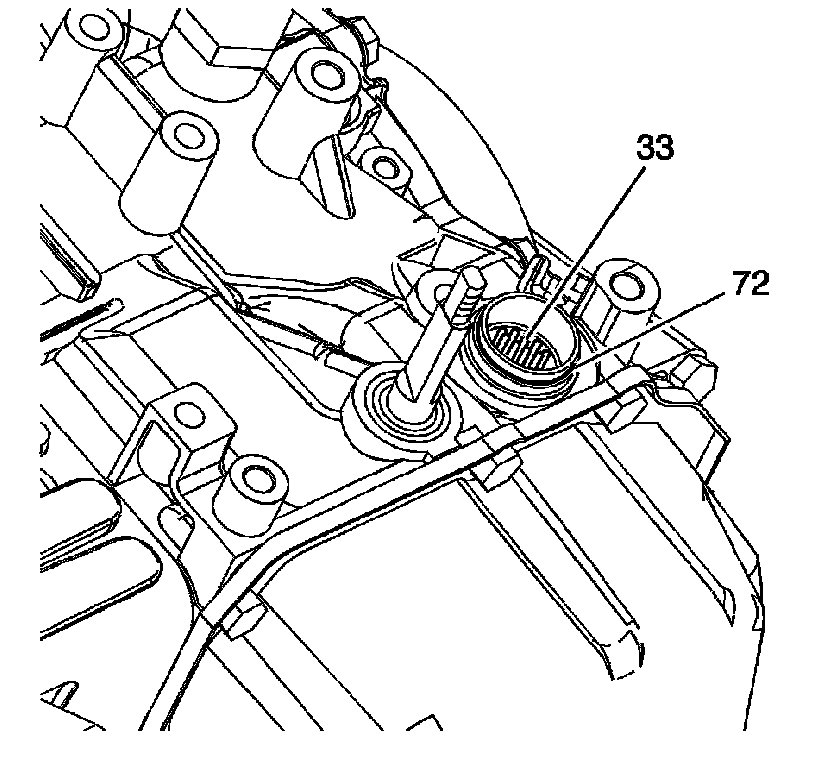 33

72