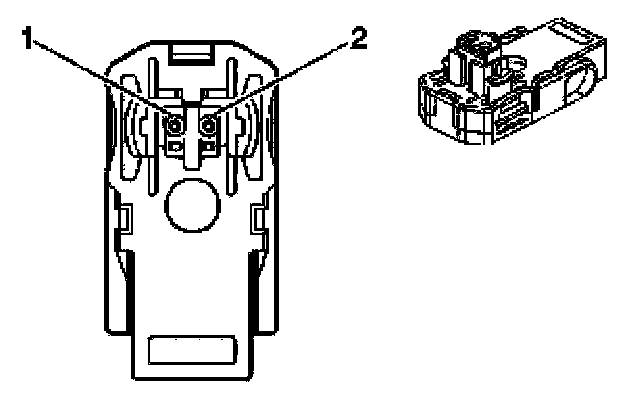 1
2