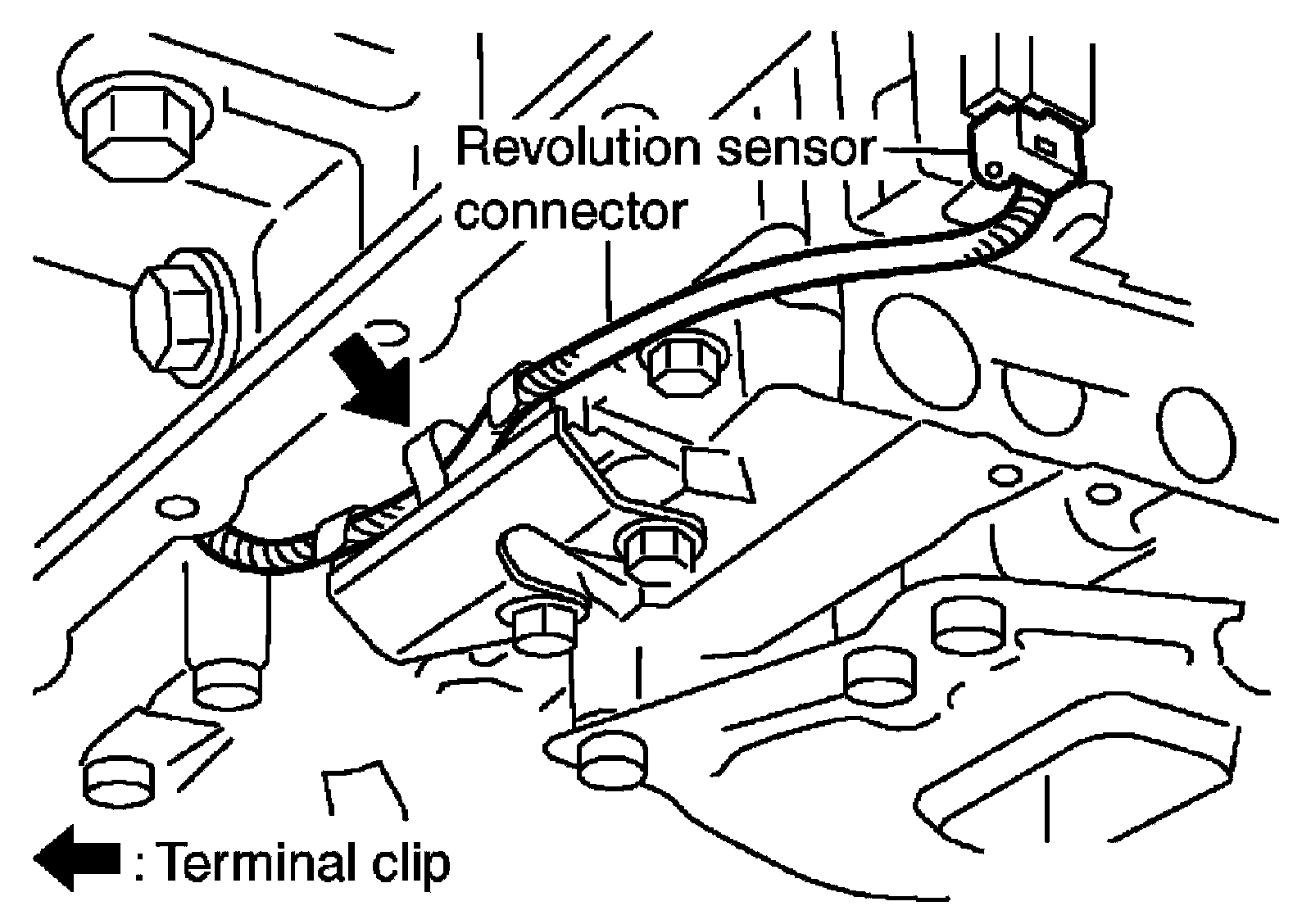 Revolution sensor connector

: Terminal clip