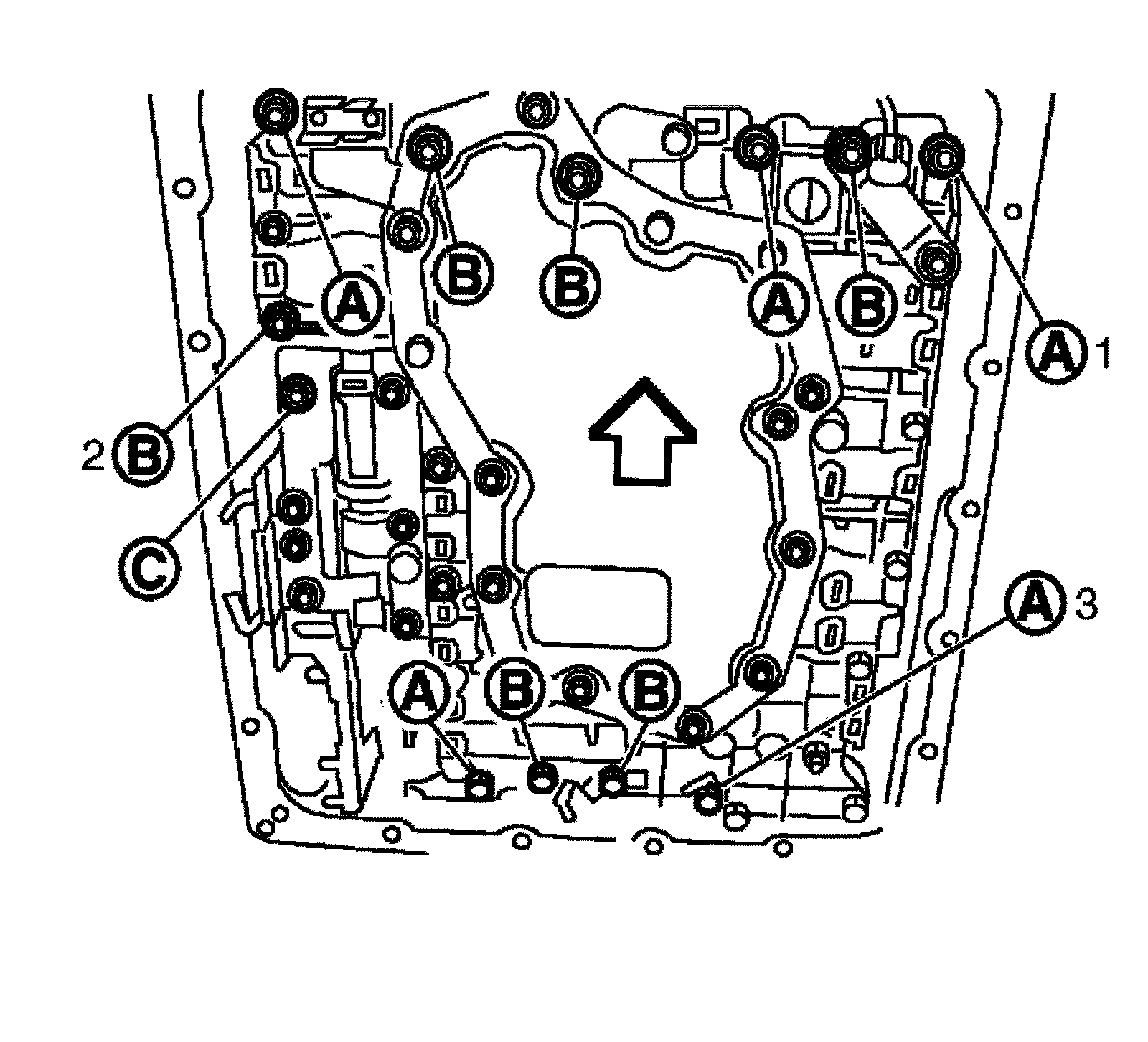 A
B
B
A
B
A
1
2
B
C
A
3
A
B
B