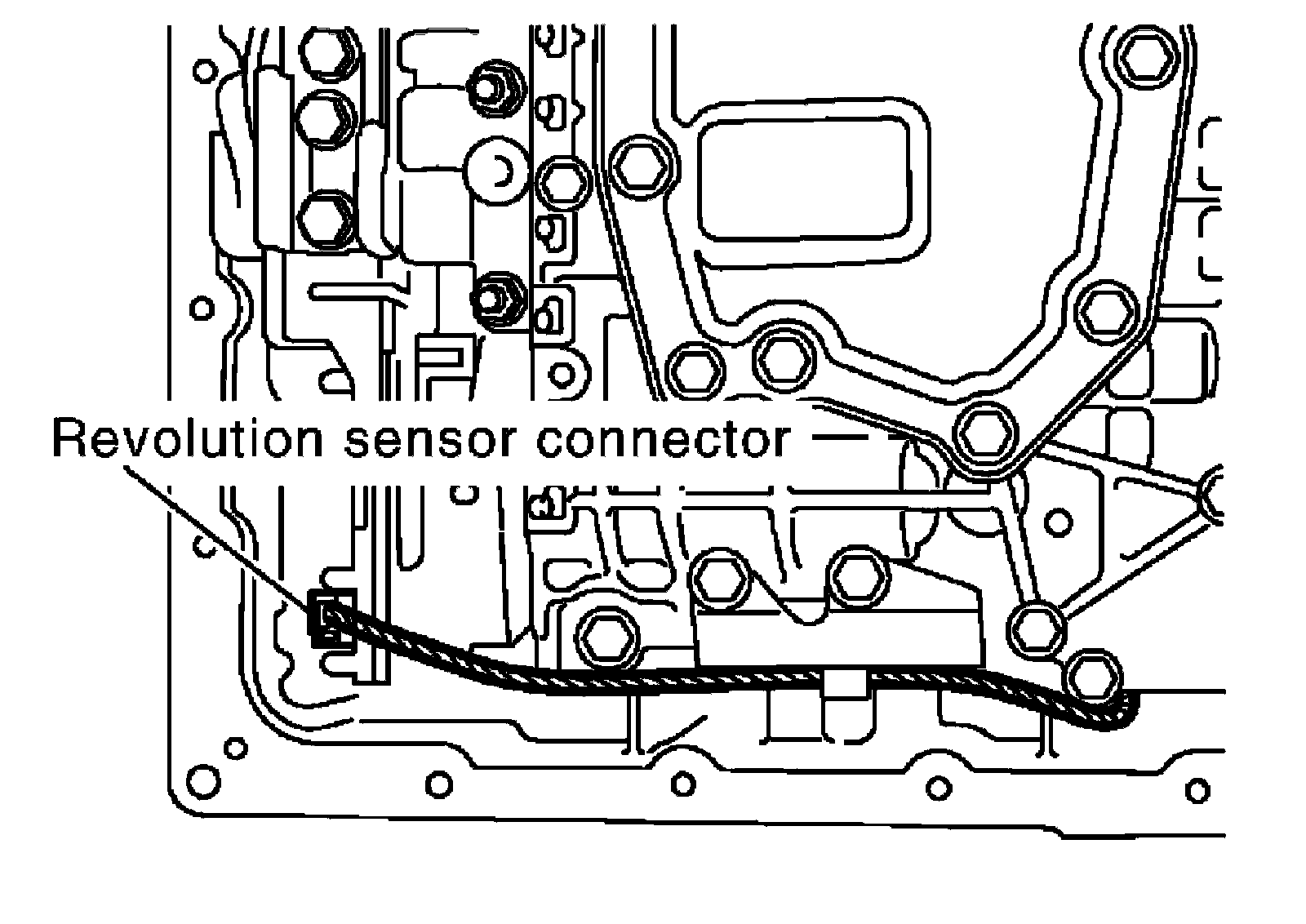 Revolution sensor connector