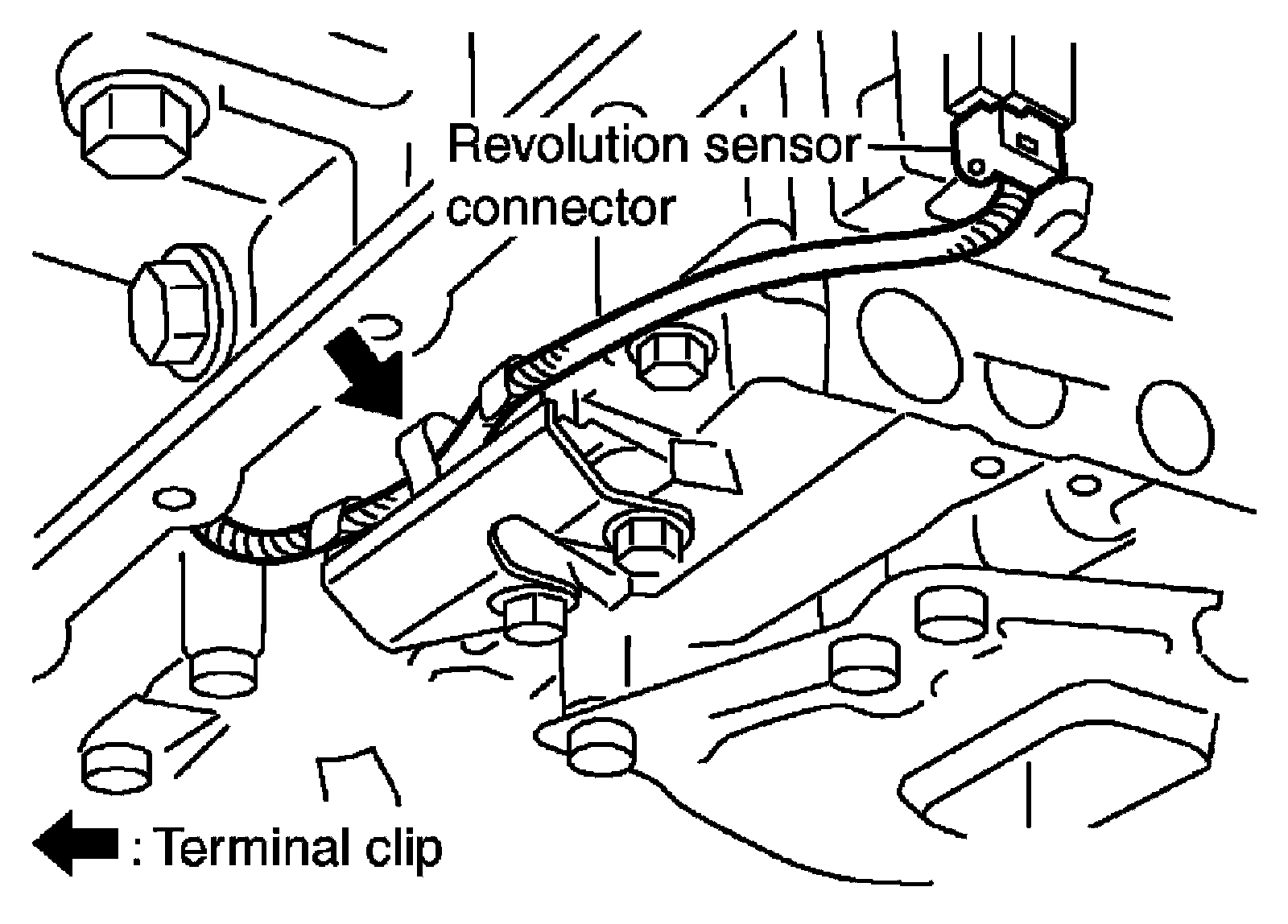 Revolution sensor connector

: Terminal clip