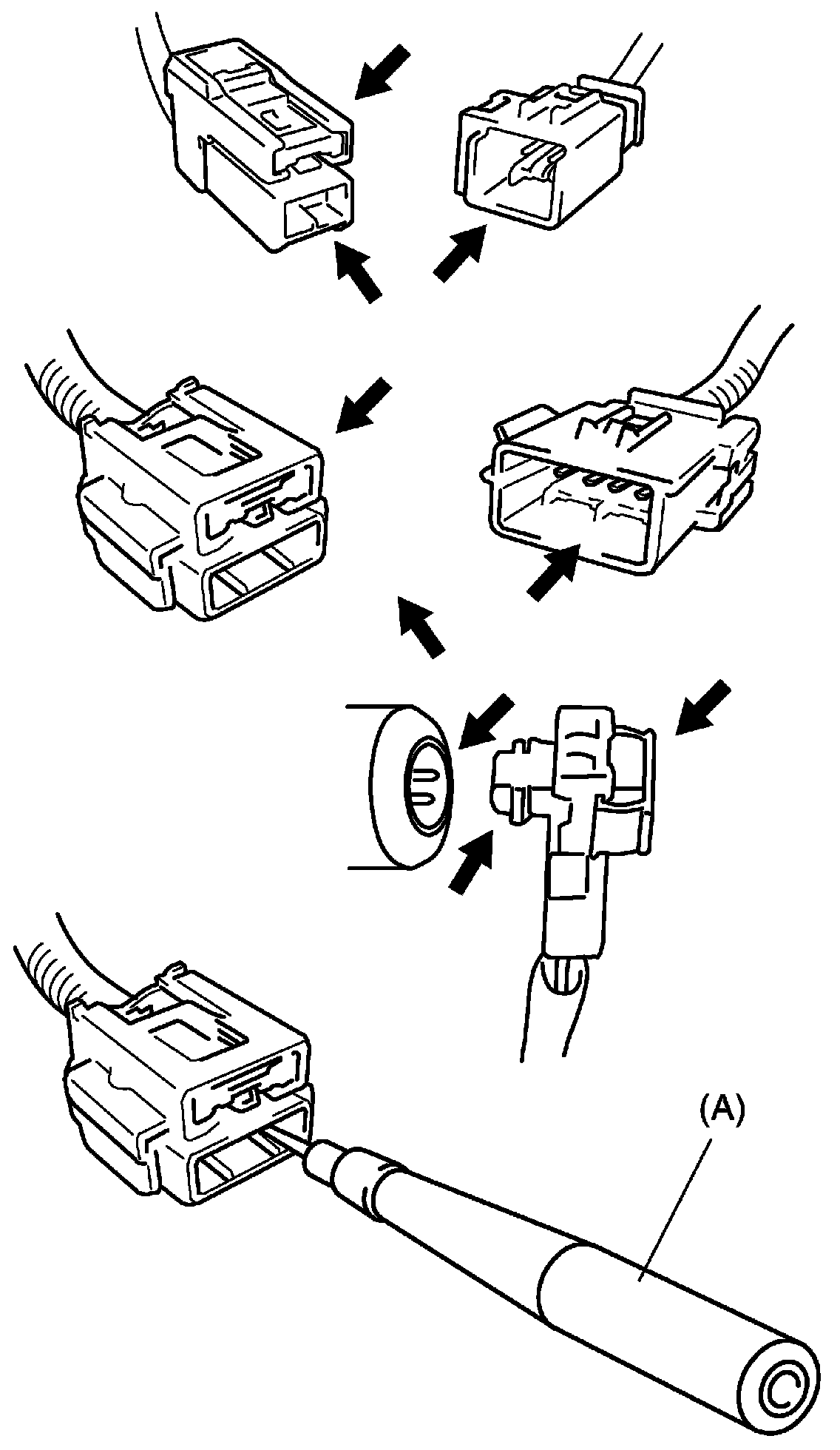 (A)