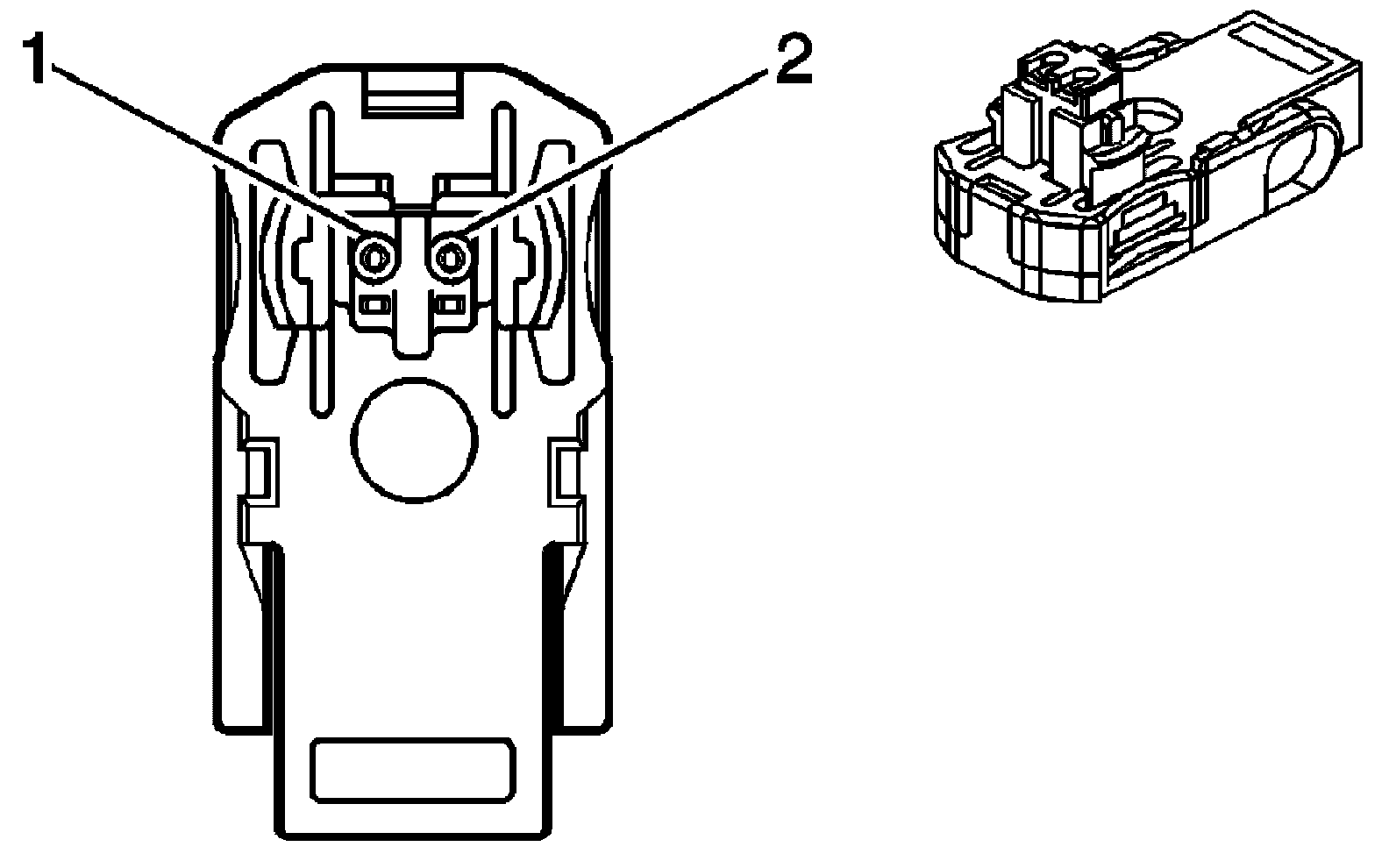 1
2