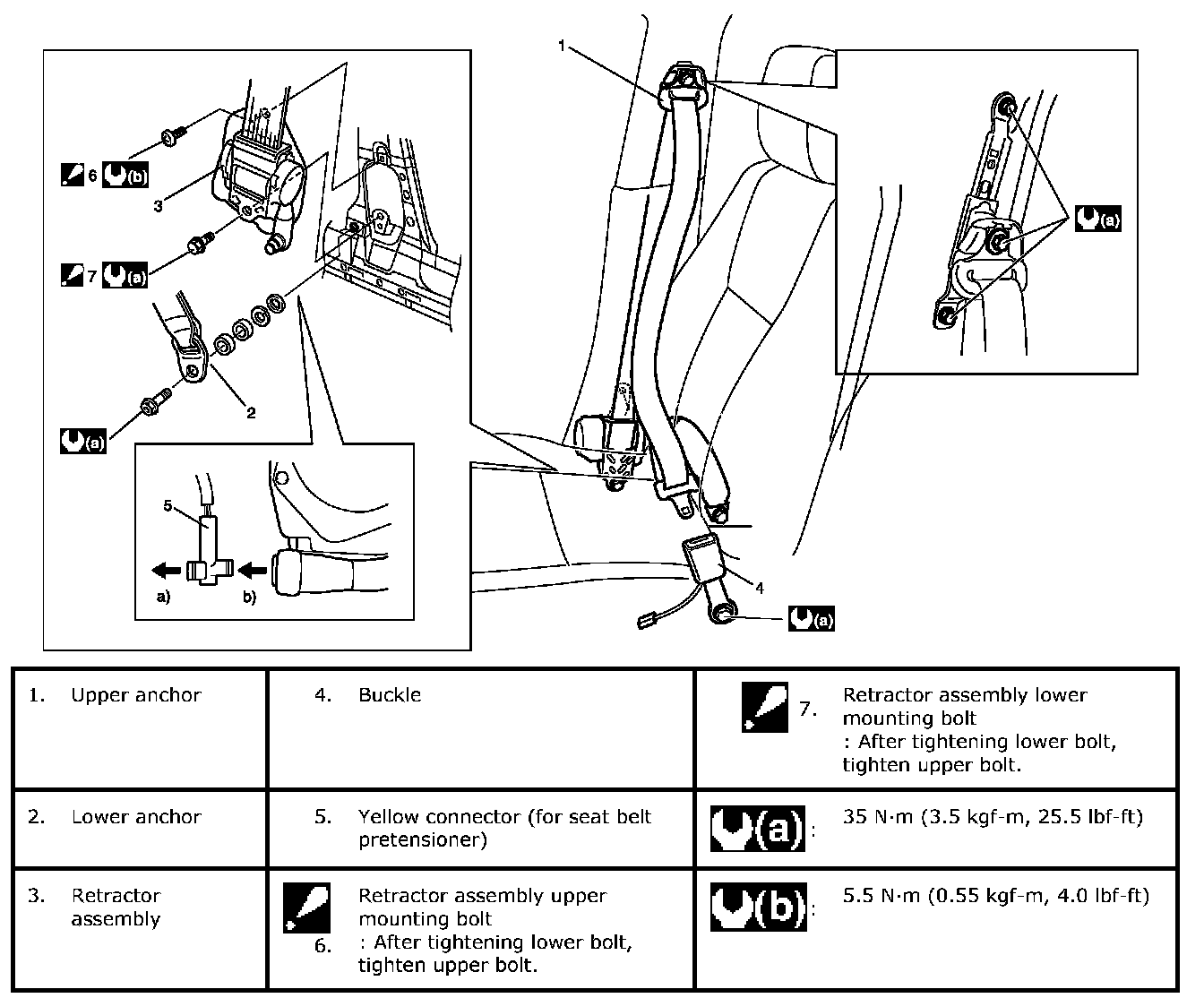 1

6 (b)

3

7 (a)

2

(a)

5

a) b)

(a)

4

(a)

| 1. Upper anchor | 4. Buckle | 7. Retractor assembly lower mounting bolt : After tightening lower bolt, tighten upper bolt. |
|---|---|---|
| 2. Lower anchor | 5. Yellow connector (for seat belt pretensioner) | (a): 35 N·m (3.5 kgf-m, 25.5 lbf-ft) |
| 3. Retractor assembly | 6. Retractor assembly upper mounting bolt : After tightening lower bolt, tighten upper bolt. | (b): 5.5 N·m (0.55 kgf-m, 4.0 lbf-ft) |