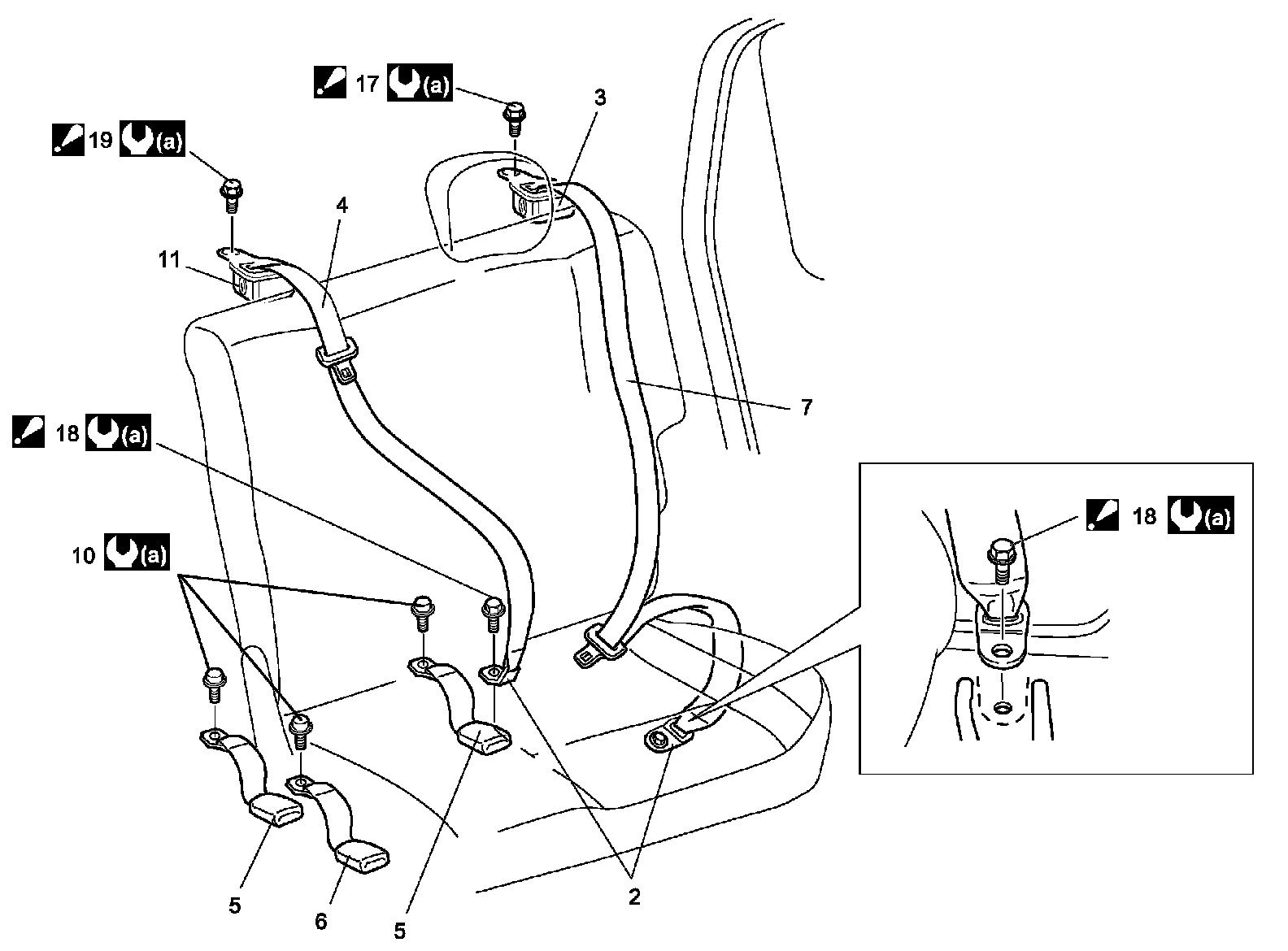 17 (a)

3

19 (a)

4

11

7

18 (a)

18 (a)

10 (a)

5

6

5

2