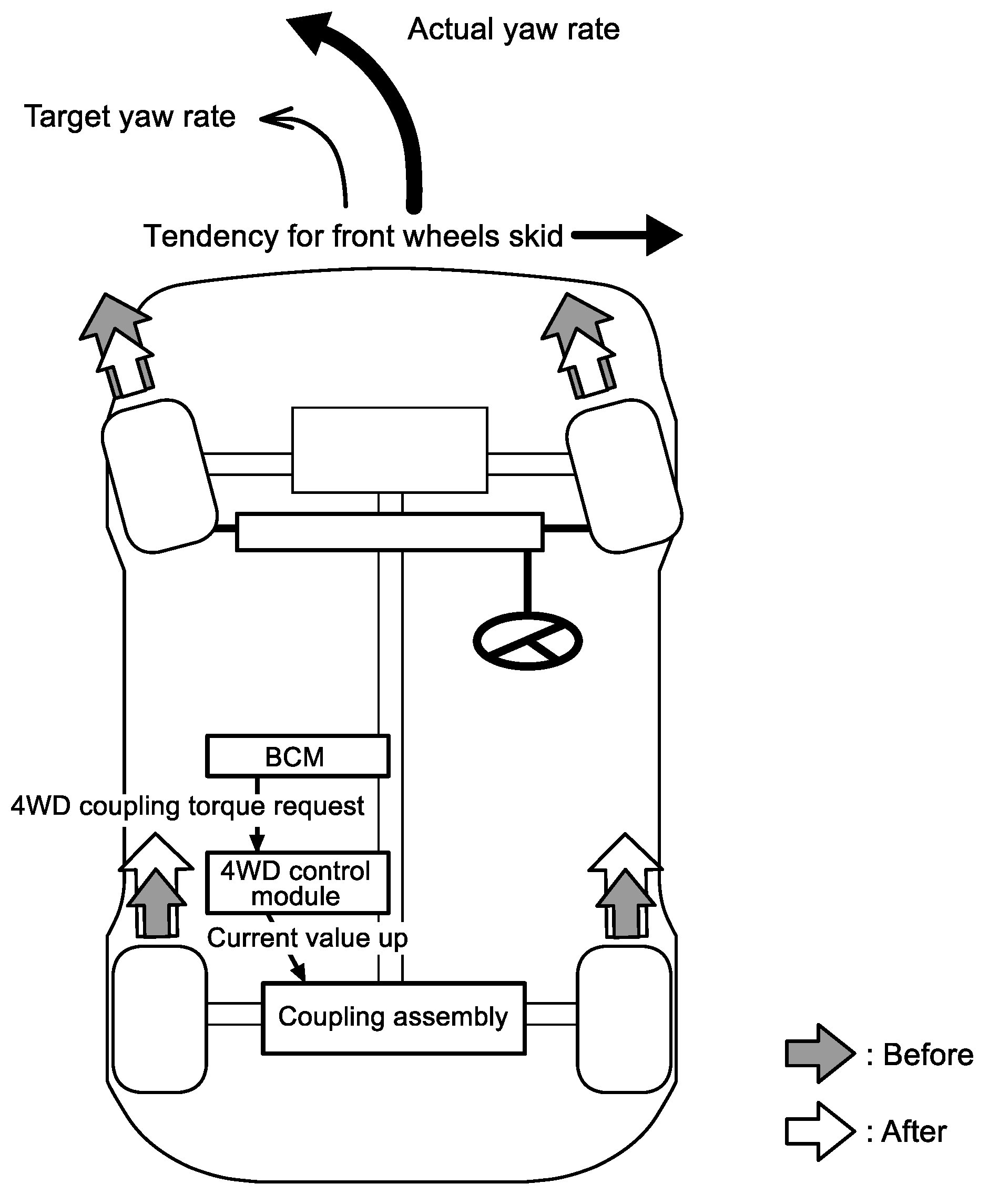 Actual yaw rate

Target yaw rate

Tendency for front wheels skid

BCM

4WD coupling torque request

4WD control module

Current value up

Coupling assembly

: Before

: After