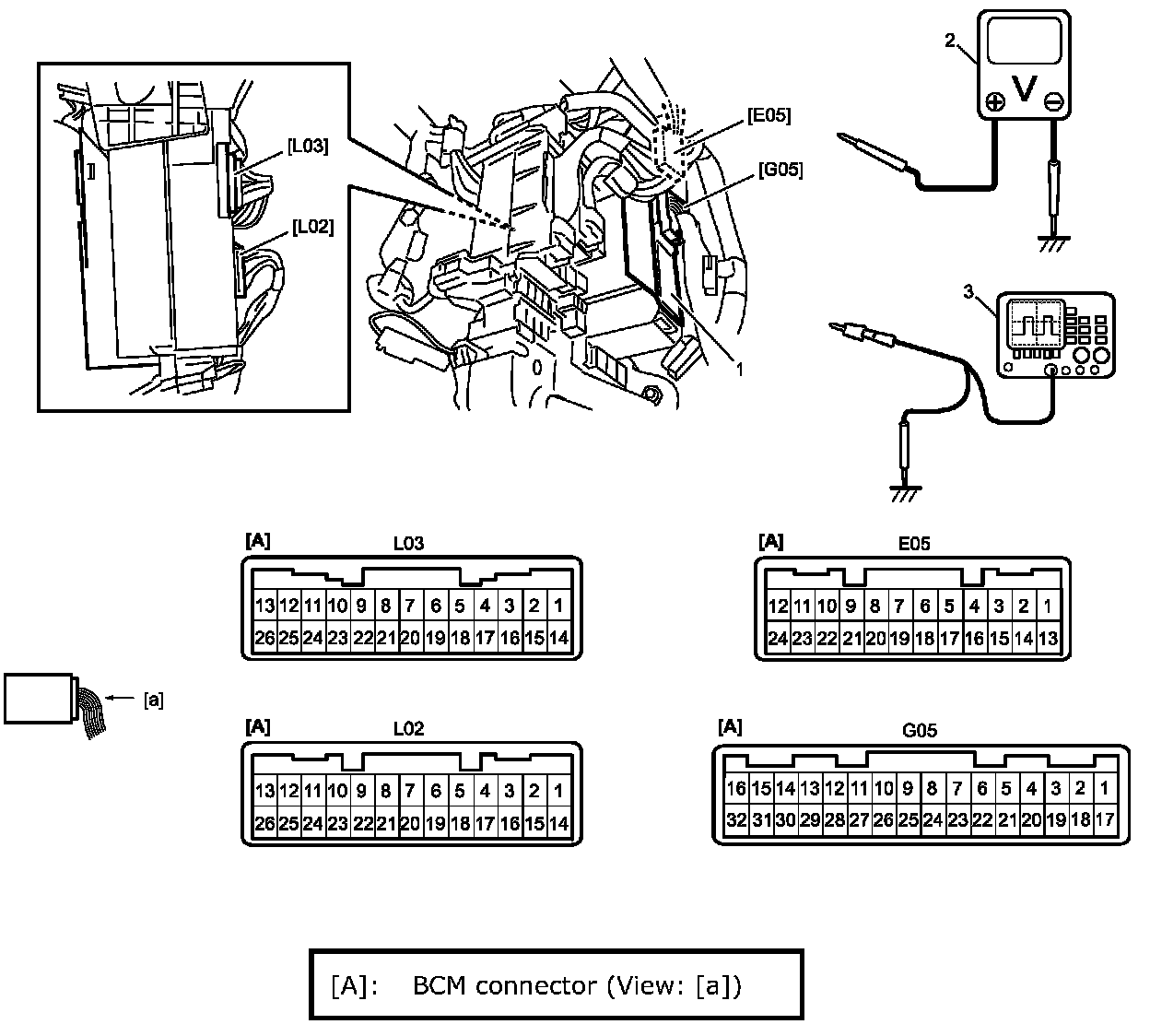 [L03]

[L02]

[E05]

[G05]

1

2

V

3

[A] L03

| 13 | 12 | 11 | 10 | 9 | 8 | 7 | 6 | 5 | 4 | 3 | 2 | 1 |
|---|---|---|---|---|---|---|---|---|---|---|---|---|
| 26 | 25 | 24 | 23 | 22 | 21 | 20 | 19 | 18 | 17 | 16 | 15 | 14 |

[A] E05

| 12 | 11 | 10 | 9 | 8 | 7 | 6 | 5 | 4 | 3 | 2 | 1 |
|---|---|---|---|---|---|---|---|---|---|---|---|
| 24 | 23 | 22 | 21 | 20 | 19 | 18 | 17 | 16 | 15 | 14 | 13 |

[a]

[A] L02

| 13 | 12 | 11 | 10 | 9 | 8 | 7 | 6 | 5 | 4 | 3 | 2 | 1 |
|---|---|---|---|---|---|---|---|---|---|---|---|---|
| 26 | 25 | 24 | 23 | 22 | 21 | 20 | 19 | 18 | 17 | 16 | 15 | 14 |

[A] G05

| 16 | 15 | 14 | 13 | 12 | 11 | 10 | 9 | 8 | 7 | 6 | 5 | 4 | 3 | 2 | 1 |
|---|---|---|---|---|---|---|---|---|---|---|---|---|---|---|---|
| 32 | 31 | 30 | 29 | 28 | 27 | 26 | 25 | 24 | 23 | 22 | 21 | 20 | 19 | 18 | 17 |

[A]: BCM connector (View: [a])