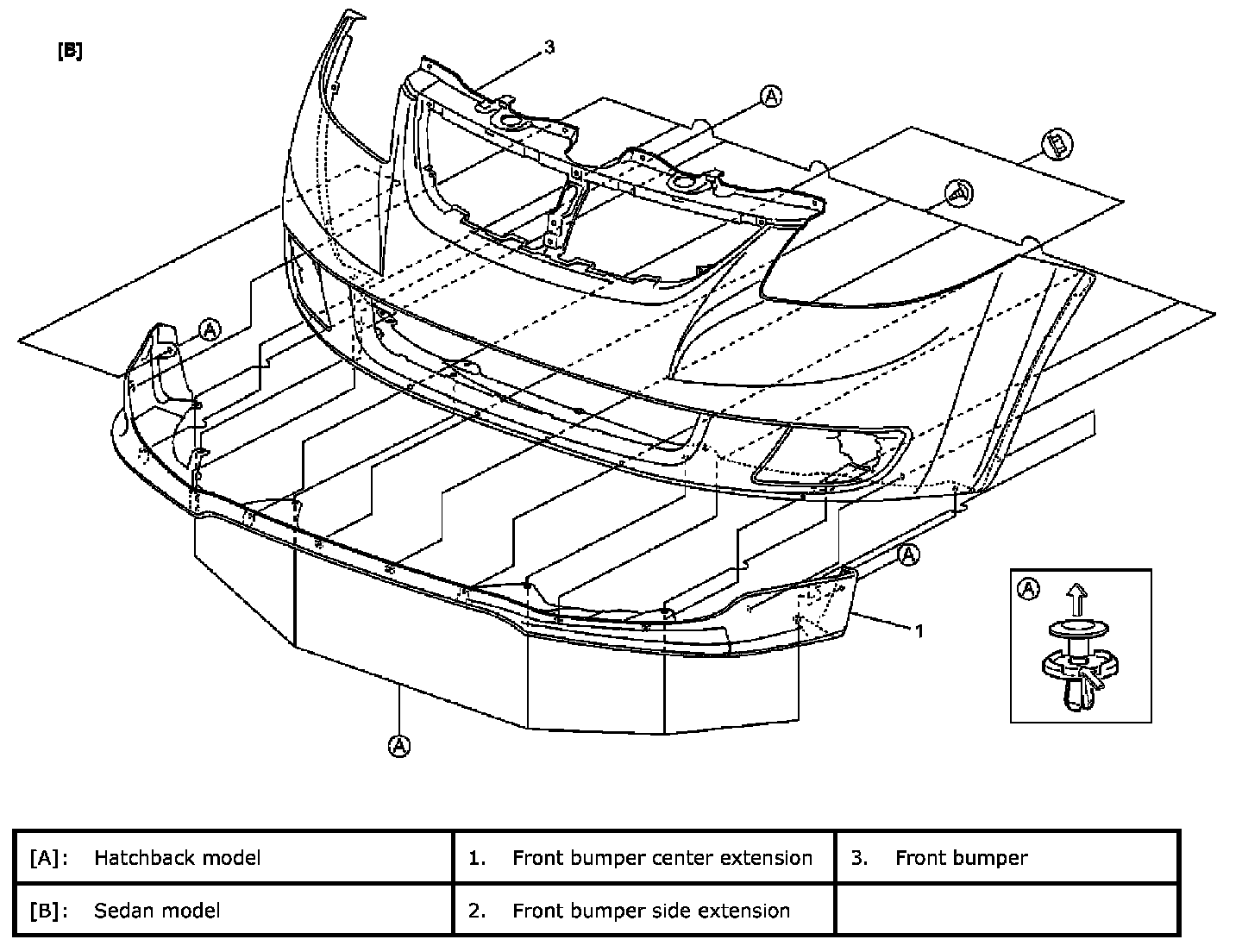 [B]

3

A

B

A

A

A

1

A

A

| [A]: Hatchback model | 1. Front bumper center extension | 3. Front bumper |
|---|---|---|
| [B]: Sedan model | 2. Front bumper side extension | |