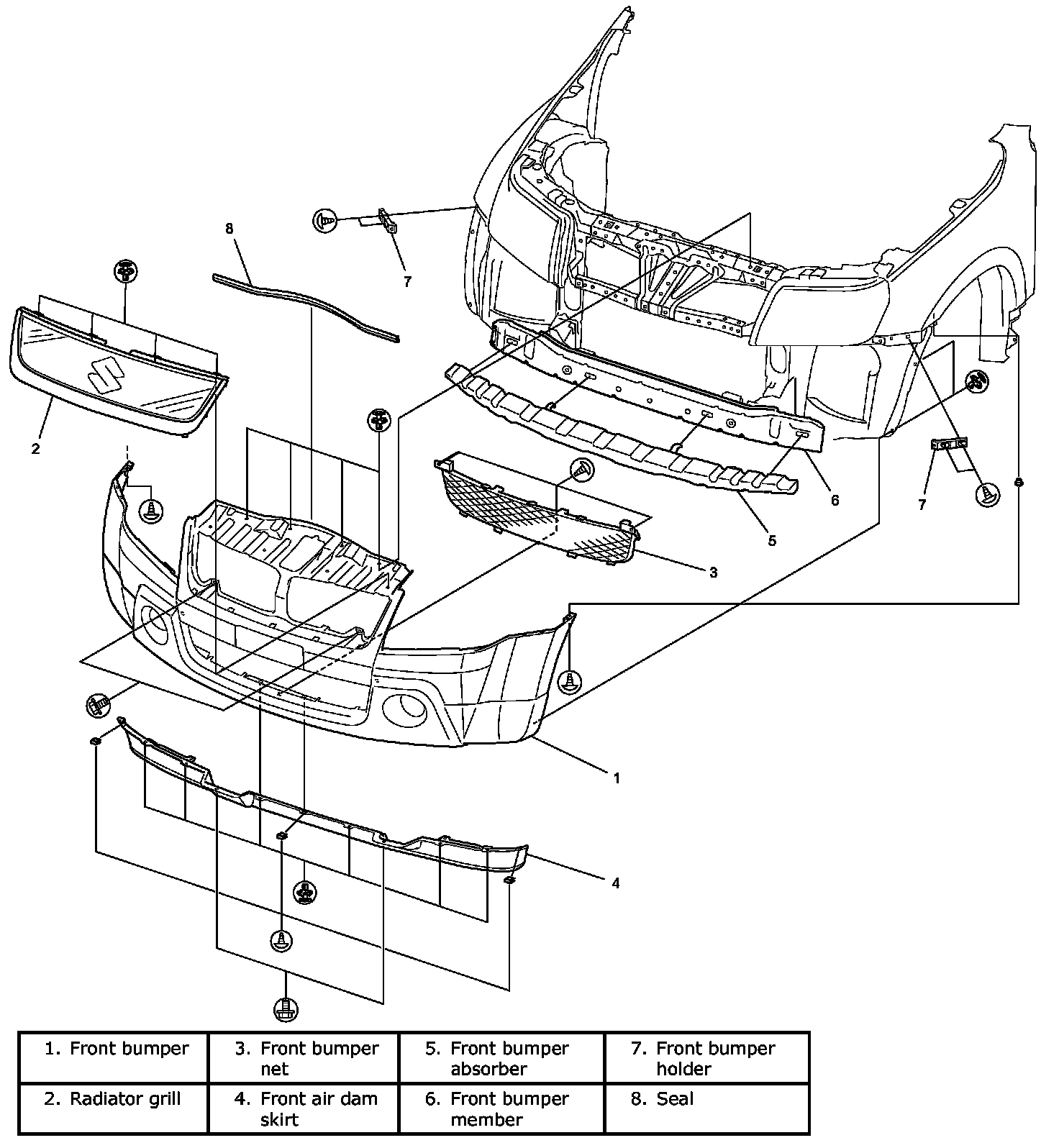 8

7

2

6

7

5

3

1

4

| 1. Front bumper | 3. Front bumper net | 5. Front bumper absorber | 7. Front bumper holder |
|---|---|---|---|
| 2. Radiator grill | 4. Front air dam skirt | 6. Front bumper member | 8. Seal |