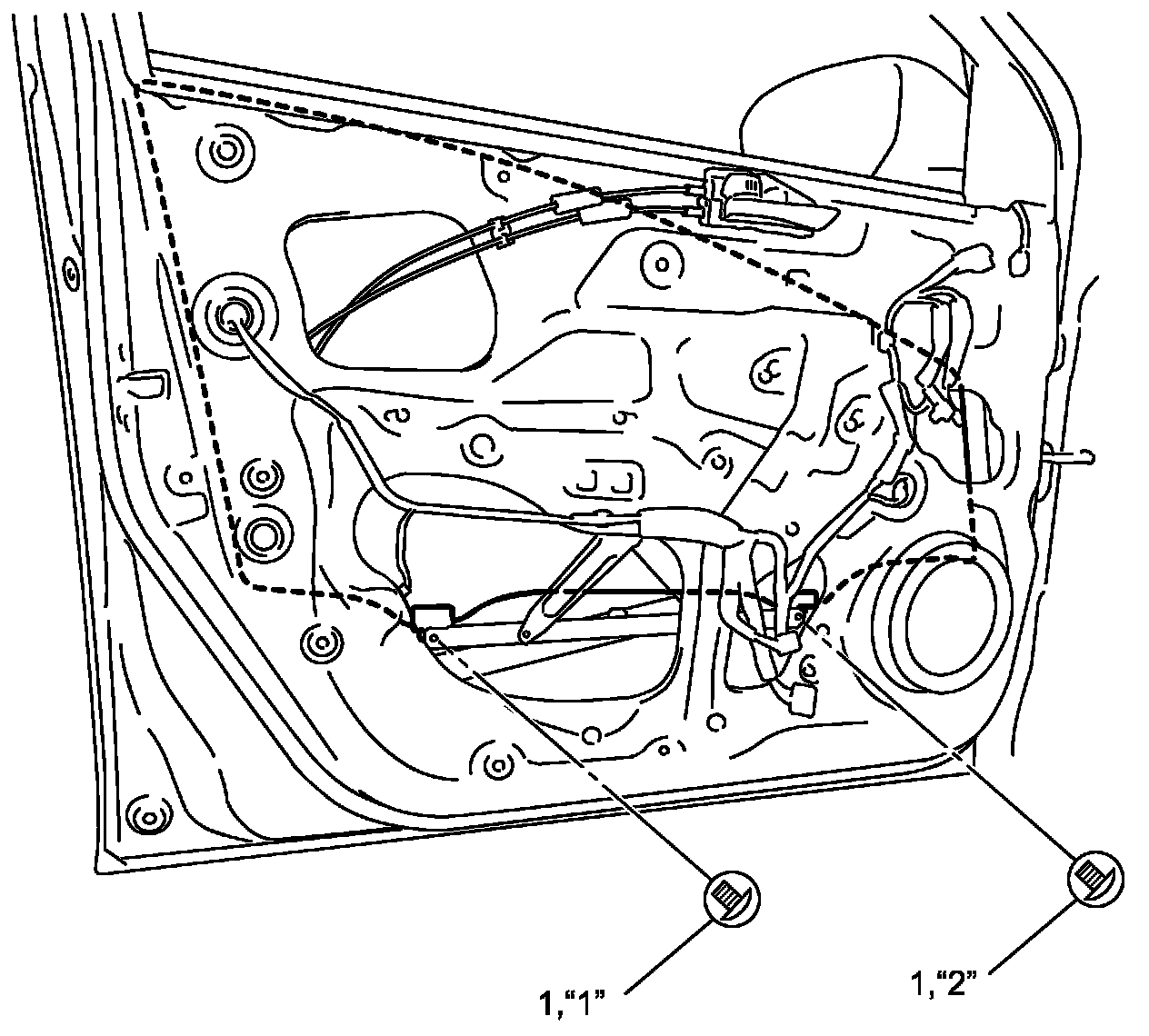 1,“1”

1,“2”