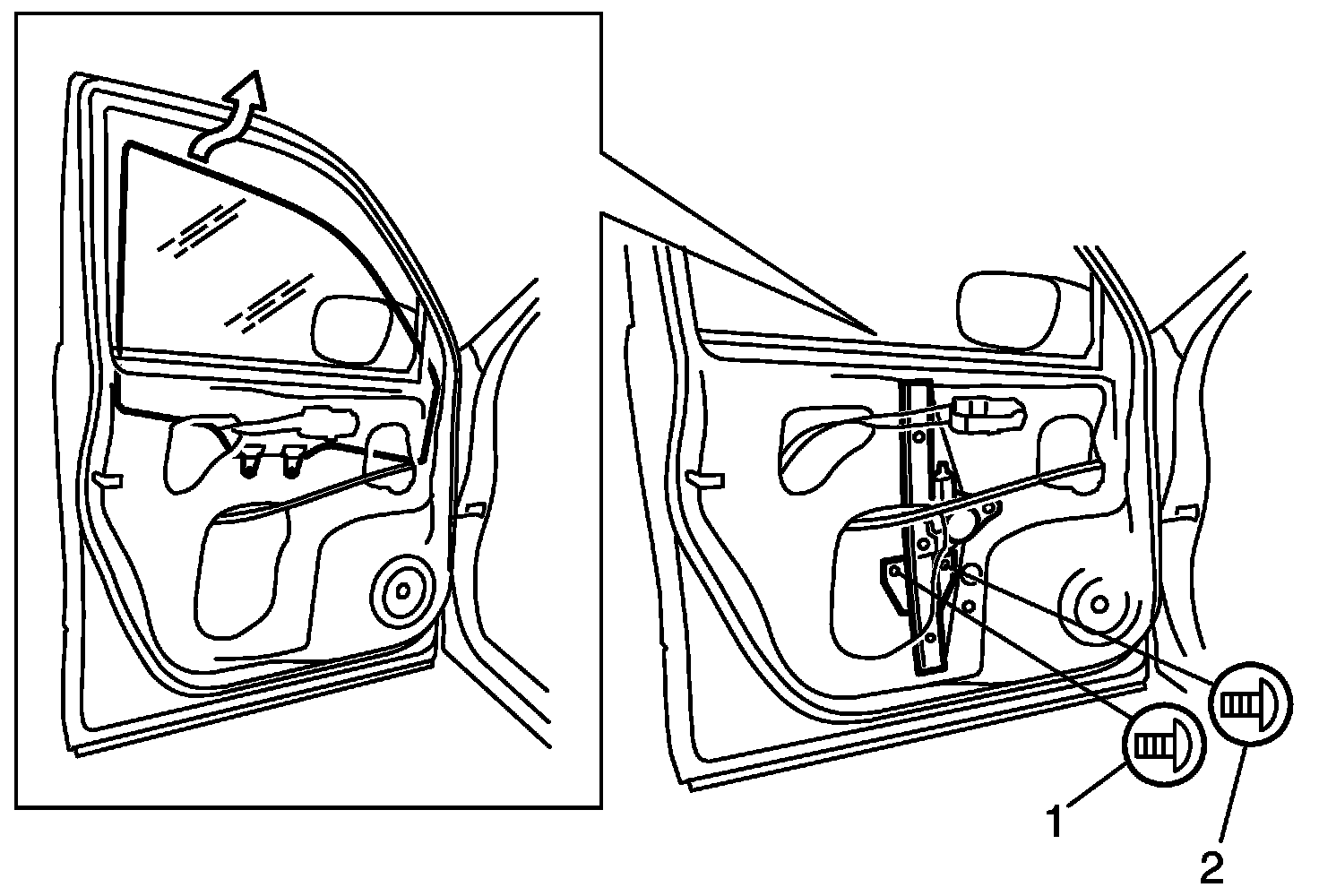 1
2