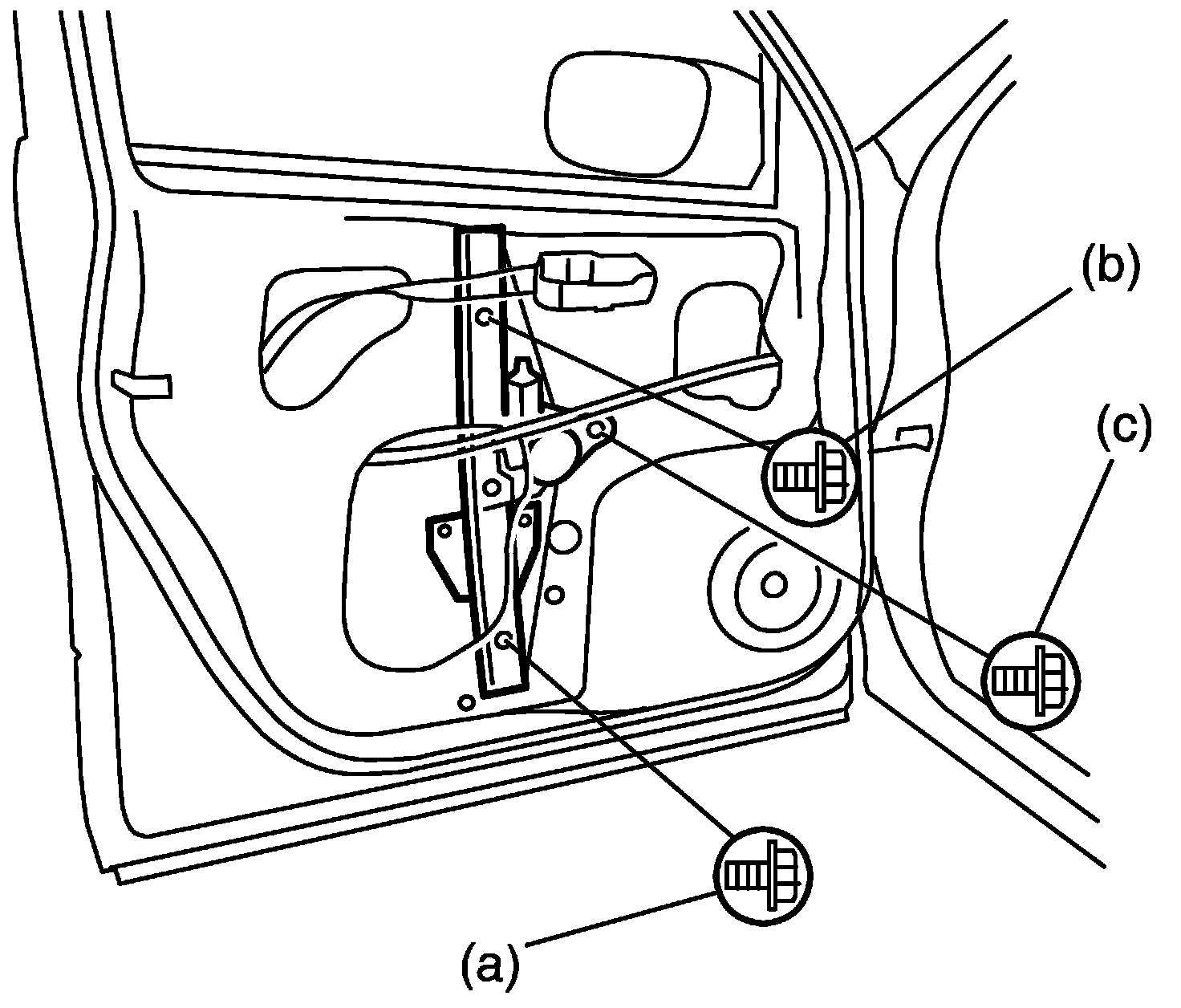 (b)
(c)
(a)