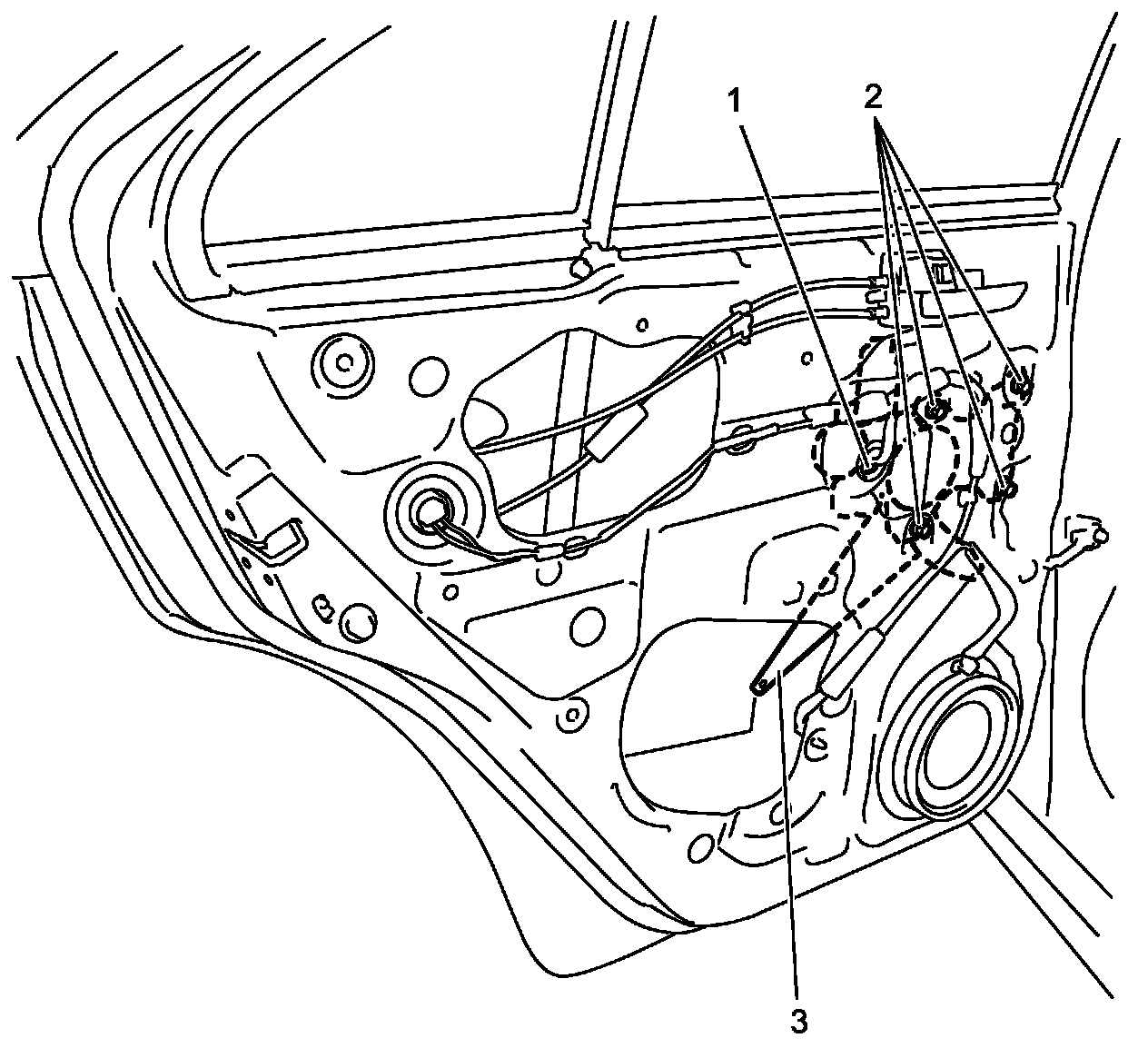 1
2
3