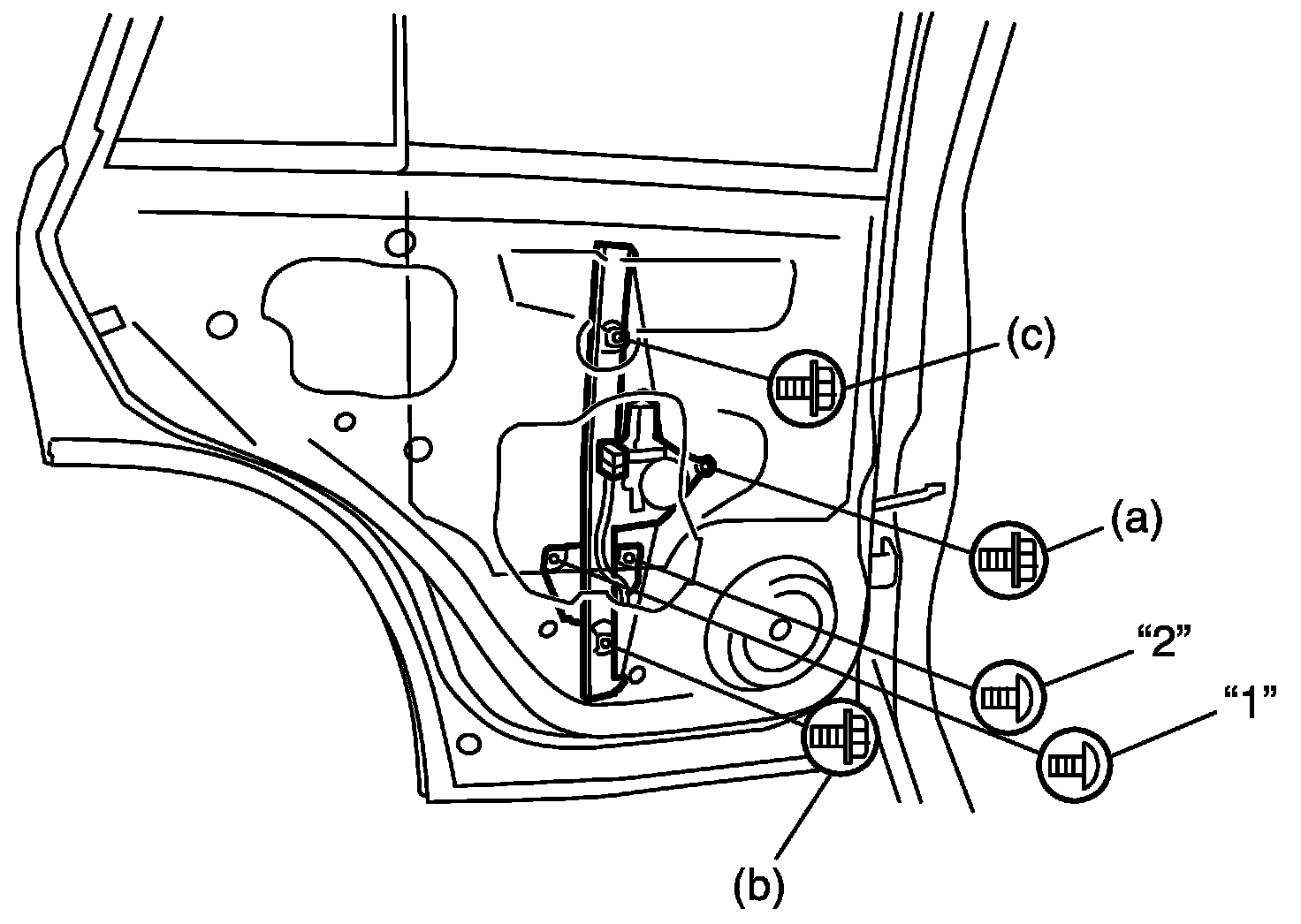 (c)
(a)
“2”
“1”
(b)