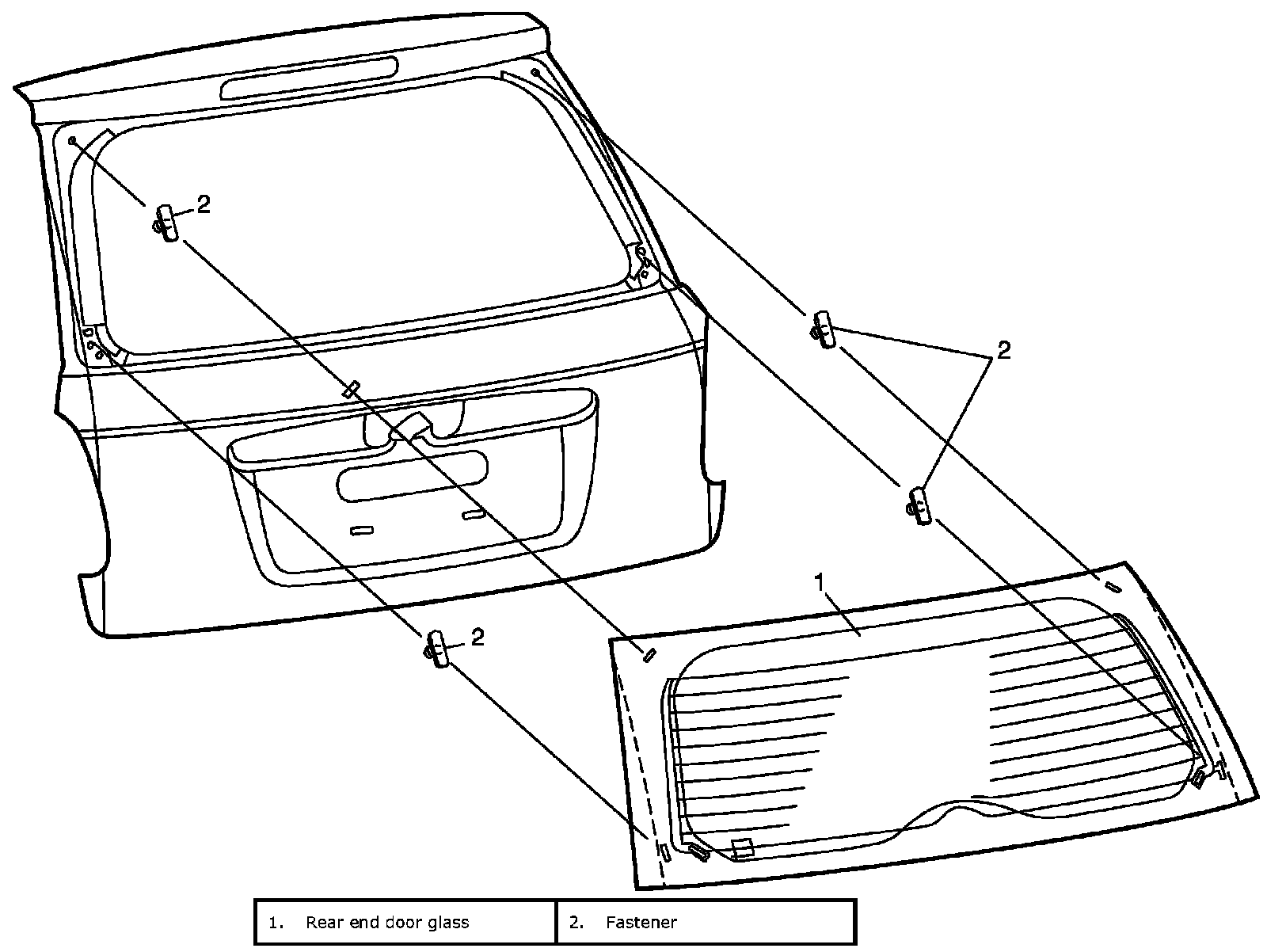 2

2

1

2

| 1. Rear end door glass | 2. Fastener |
|---|---|